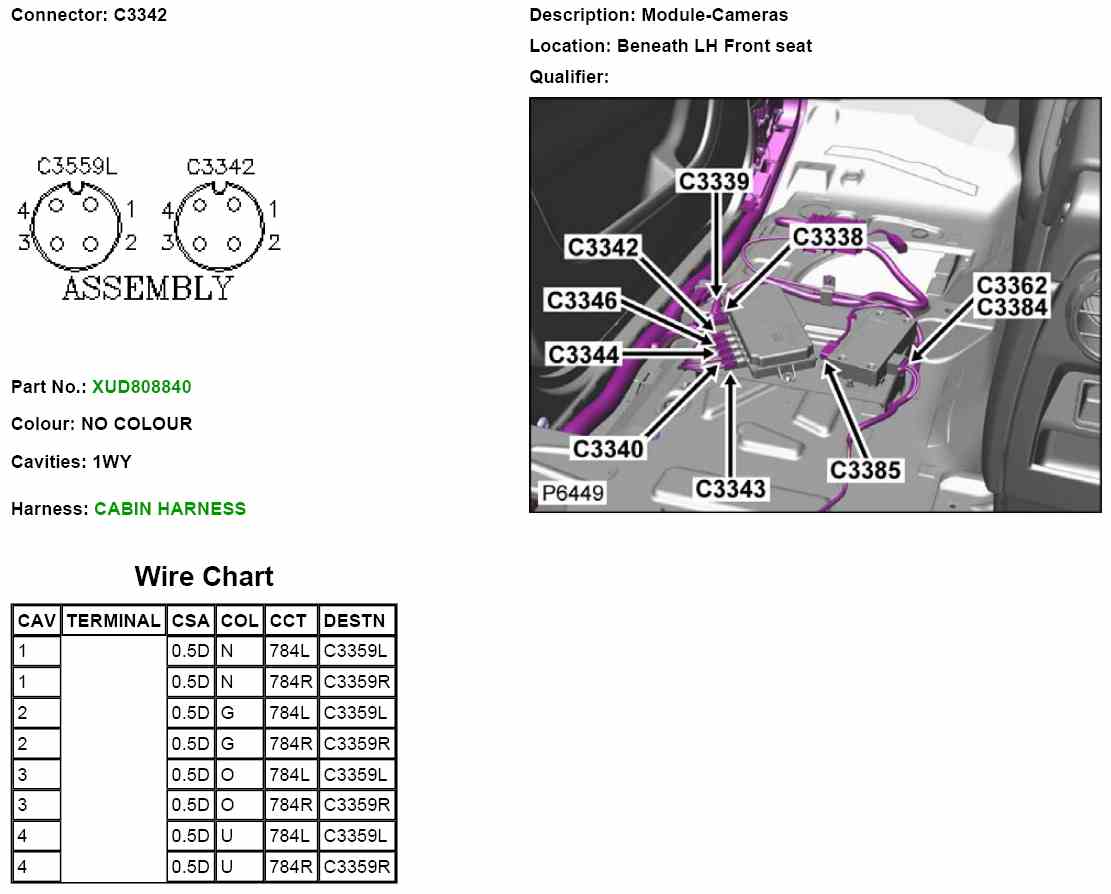 Connector: C3342

C3559L C3342
4 1 4 1
3 2 3 2
ASSEMBLY

Part No.: XUD808840

Colour: NO COLOUR

Cavities: 1WY

Harness: CABIN HARNESS

Wire Chart

| CAV | TERMINAL | CSA | COL | CCT | DESTN |
|---|---|---|---|---|---|
| 1 | | 0.5D | N | 784L | C3359L |
| 1 | | 0.5D | N | 784R | C3359R |
| 2 | | 0.5D | G | 784L | C3359L |
| 2 | | 0.5D | G | 784R | C3359R |
| 3 | | 0.5D | O | 784L | C3359L |
| 3 | | 0.5D | O | 784R | C3359R |
| 4 | | 0.5D | U | 784L | C3359L |
| 4 | | 0.5D | U | 784R | C3359R |

Description: Module-Cameras

Location: Beneath LH Front seat

Qualifier:

C3339
C3342
C3338
C3346
C3362
C3384
C3344
C3340
C3343
C3385
P6449