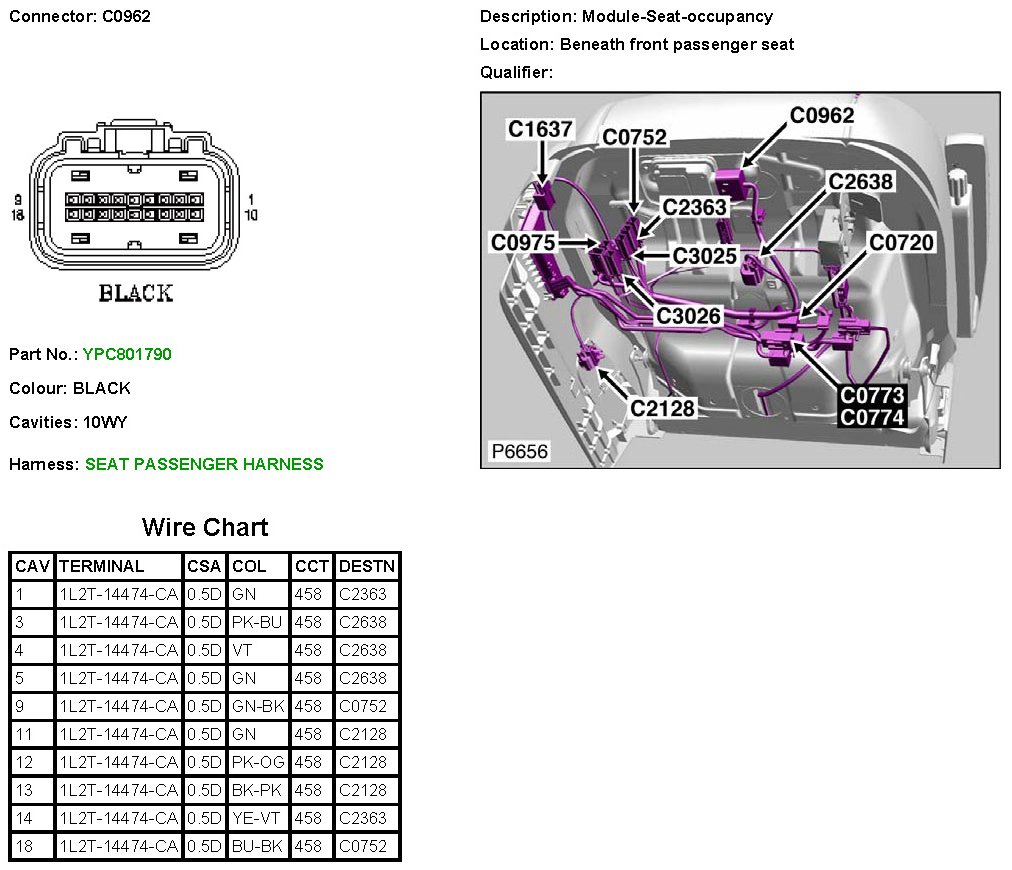 Connector: C0962

9
18
1
10

BLACK

Part No.: YPC801790

Colour: BLACK

Cavities: 10WY

Harness: SEAT PASSENGER HARNESS

Description: Module-Seat-occupancy

Location: Beneath front passenger seat

Qualifier:

C1637
C0752
C0962
C2638
C2363
C0975
C3025
C0720
C3026
C2128
C0773
C0774
P6656

Wire Chart

| CAV | TERMINAL | CSA | COL | CCT | DESTN |
|---|---|---|---|---|---|
| 1 | 1L2T-14474-CA | 0.5D | GN | 458 | C2363 |
| 3 | 1L2T-14474-CA | 0.5D | PK-BU | 458 | C2638 |
| 4 | 1L2T-14474-CA | 0.5D | VT | 458 | C2638 |
| 5 | 1L2T-14474-CA | 0.5D | GN | 458 | C2638 |
| 9 | 1L2T-14474-CA | 0.5D | GN-BK | 458 | C0752 |
| 11 | 1L2T-14474-CA | 0.5D | GN | 458 | C2128 |
| 12 | 1L2T-14474-CA | 0.5D | PK-OG | 458 | C2128 |
| 13 | 1L2T-14474-CA | 0.5D | BK-PK | 458 | C2128 |
| 14 | 1L2T-14474-CA | 0.5D | YE-VT | 458 | C2363 |
| 18 | 1L2T-14474-CA | 0.5D | BU-BK | 458 | C0752 |