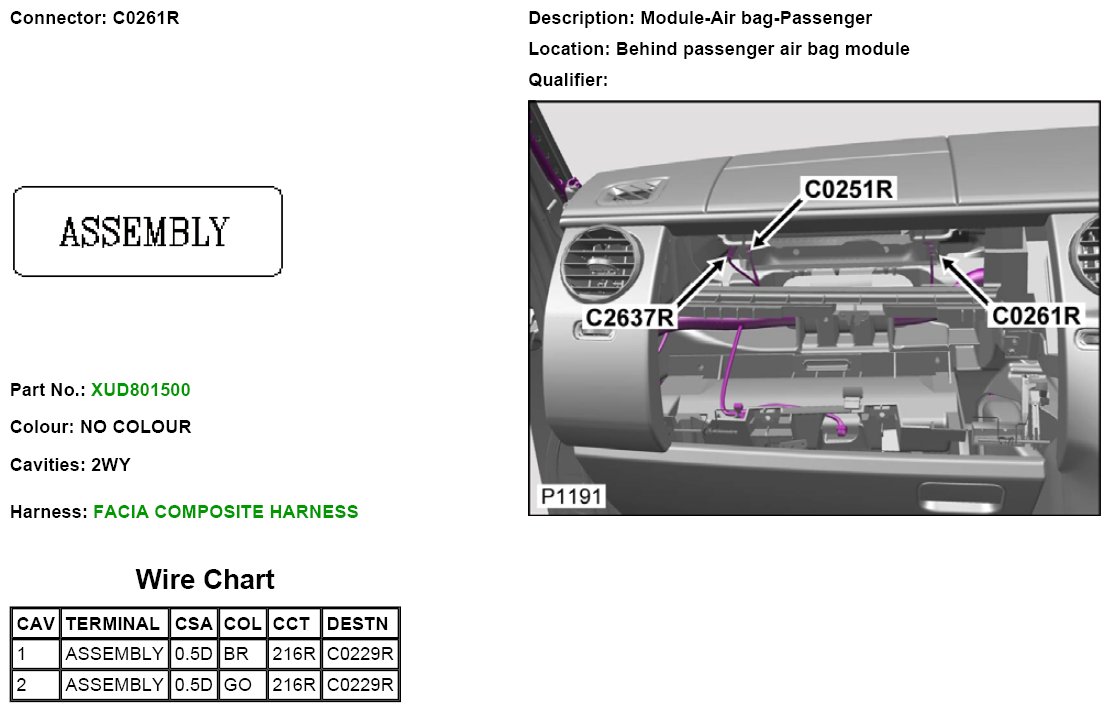 Connector: C0261R

ASSEMBLY

Part No.: XUD801500

Colour: NO COLOUR

Cavities: 2WY

Harness: FACIA COMPOSITE HARNESS

Wire Chart

| CAV | TERMINAL | CSA | COL | CCT | DESTN |
|---|---|---|---|---|---|
| 1 | ASSEMBLY | 0.5D | BR | 216R | C0229R |
| 2 | ASSEMBLY | 0.5D | GO | 216R | C0229R |

Description: Module-Air bag-Passenger

Location: Behind passenger air bag module

Qualifier:

C0251R

C2637R

C0261R

P1191