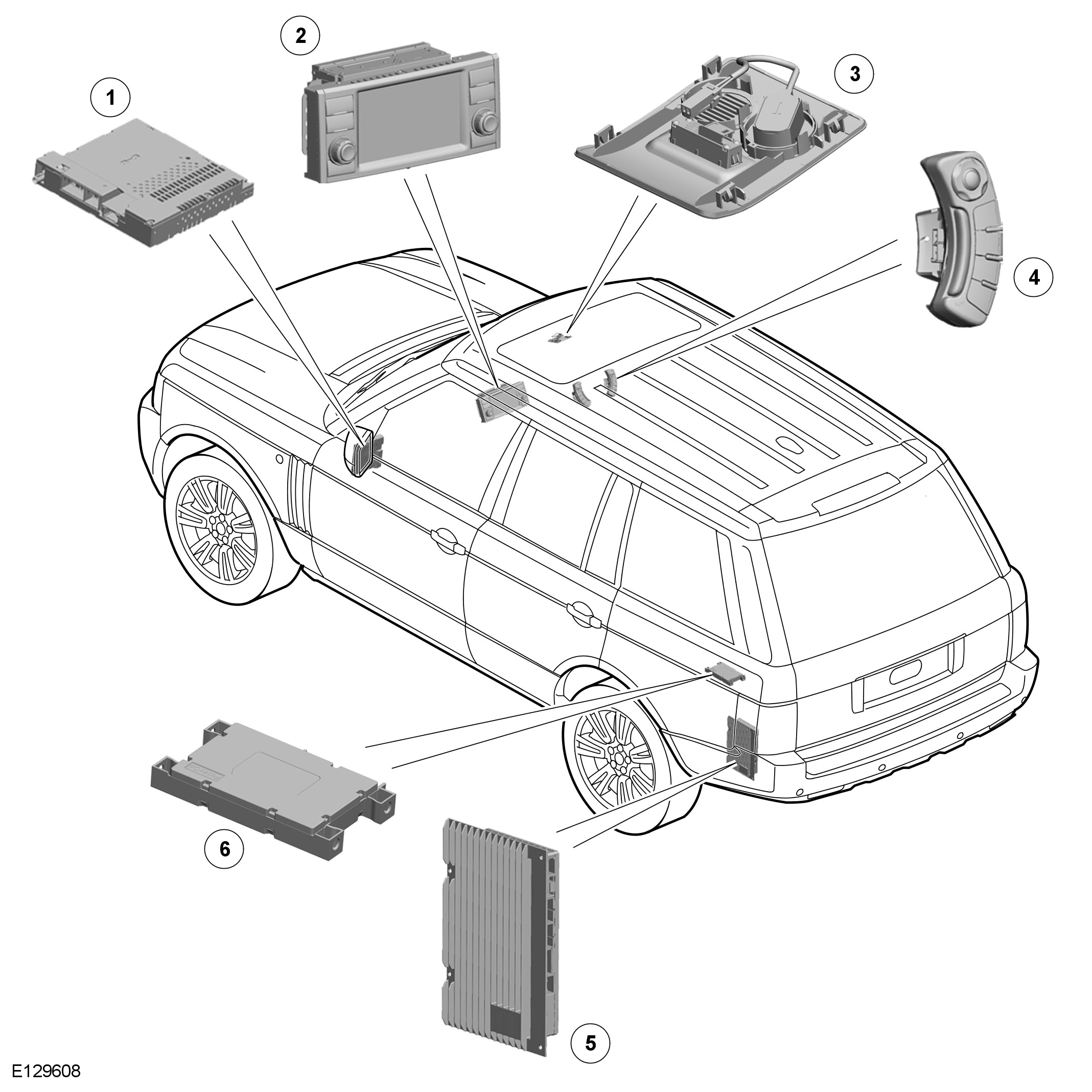 2

1

3

4

6

5

E129608