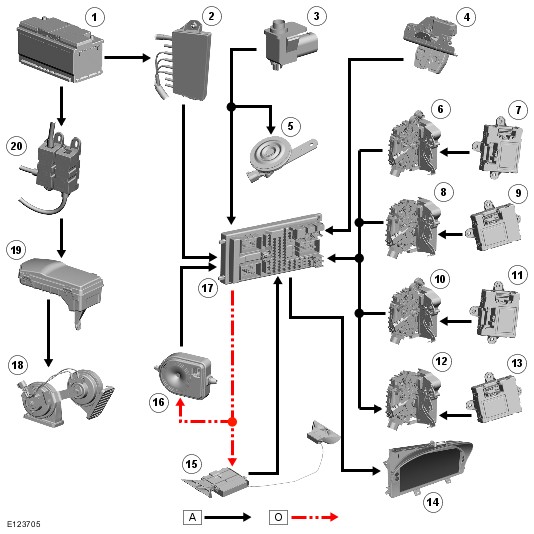 1
2
3
4
20
5
6
7
8
9
19
17
10
11
18
16
12
13
15
14
E123705
A
O