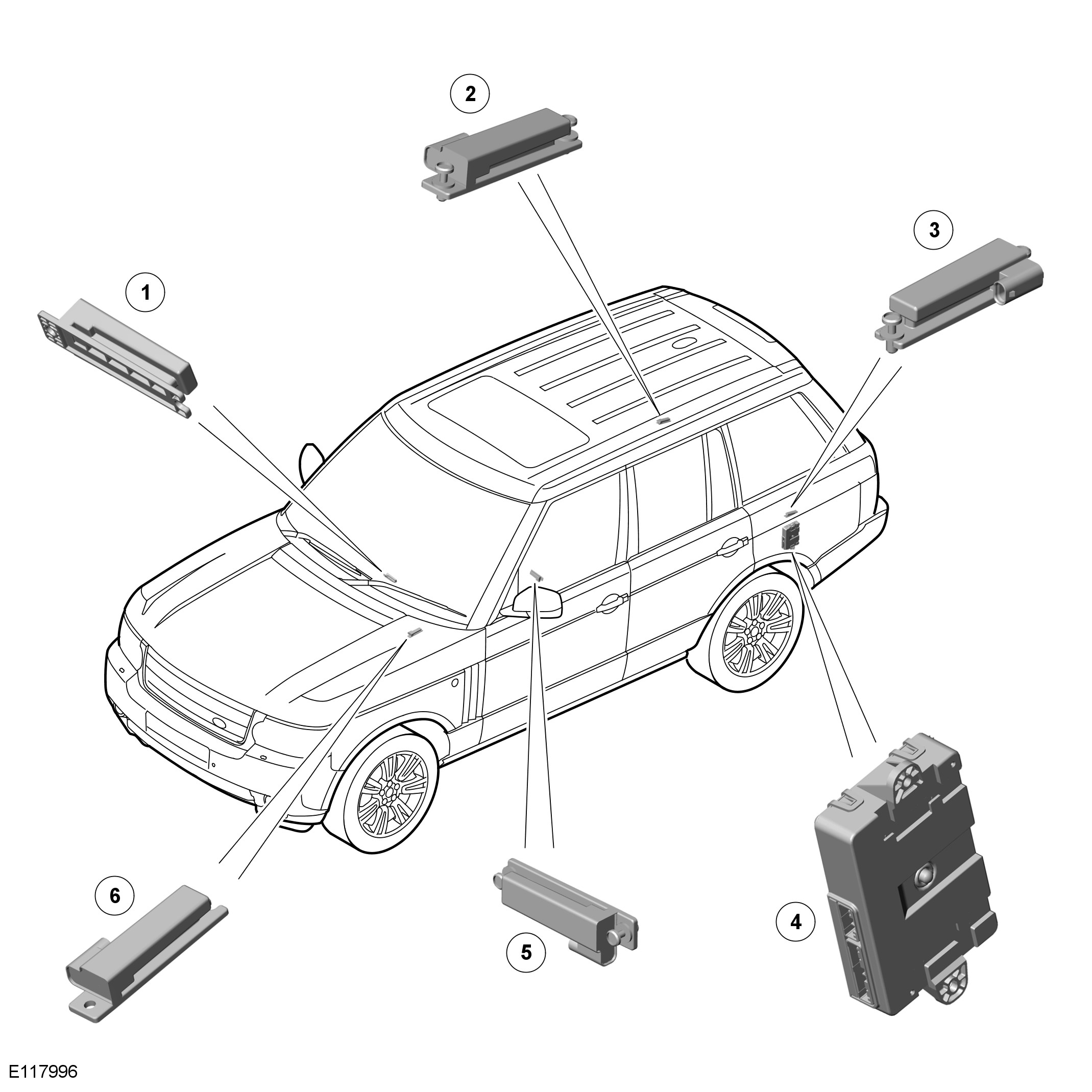 2
3
1
6
5
4
E117996