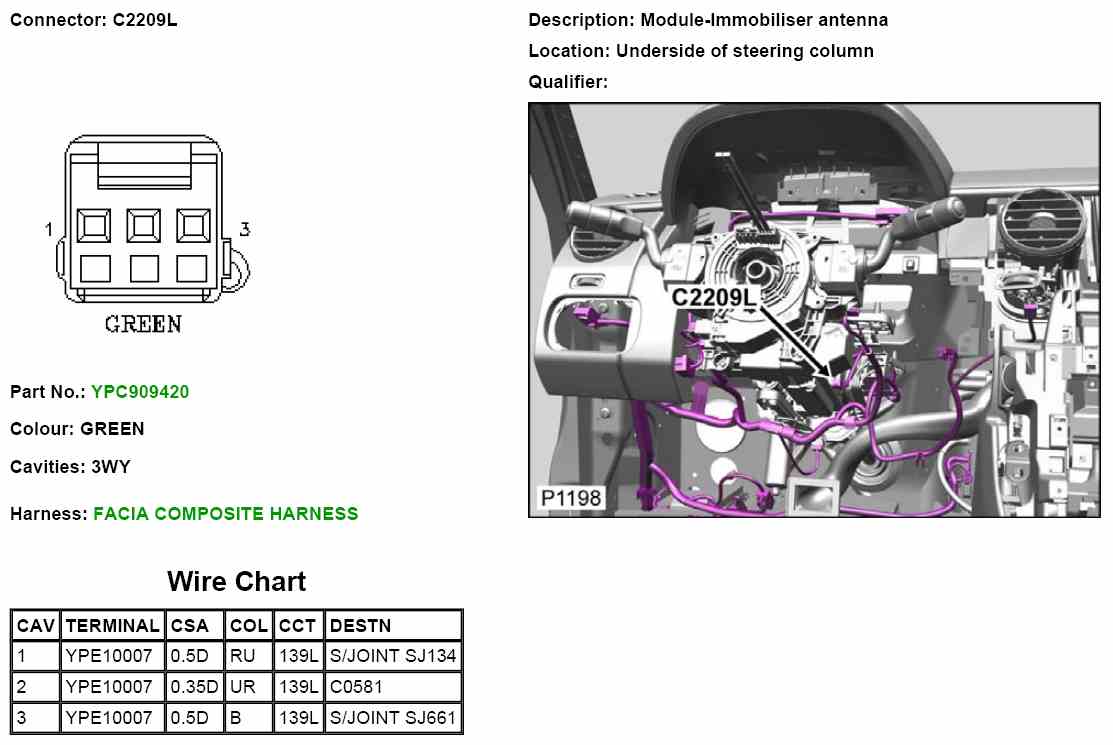 Connector: C2209L

1 3

GREEN

Part No.: YPC909420

Colour: GREEN

Cavities: 3WY

Harness: FACIA COMPOSITE HARNESS

Description: Module-Immobiliser antenna

Location: Underside of steering column

Qualifier:

C2209L

P1198

Wire Chart

| CAV | TERMINAL | CSA | COL | CCT | DESTN |
|---|---|---|---|---|---|
| 1 | YPE10007 | 0.5D | RU | 139L | S/JOINT SJ134 |
| 2 | YPE10007 | 0.35D | UR | 139L | C0581 |
| 3 | YPE10007 | 0.5D | B | 139L | S/JOINT SJ661 |