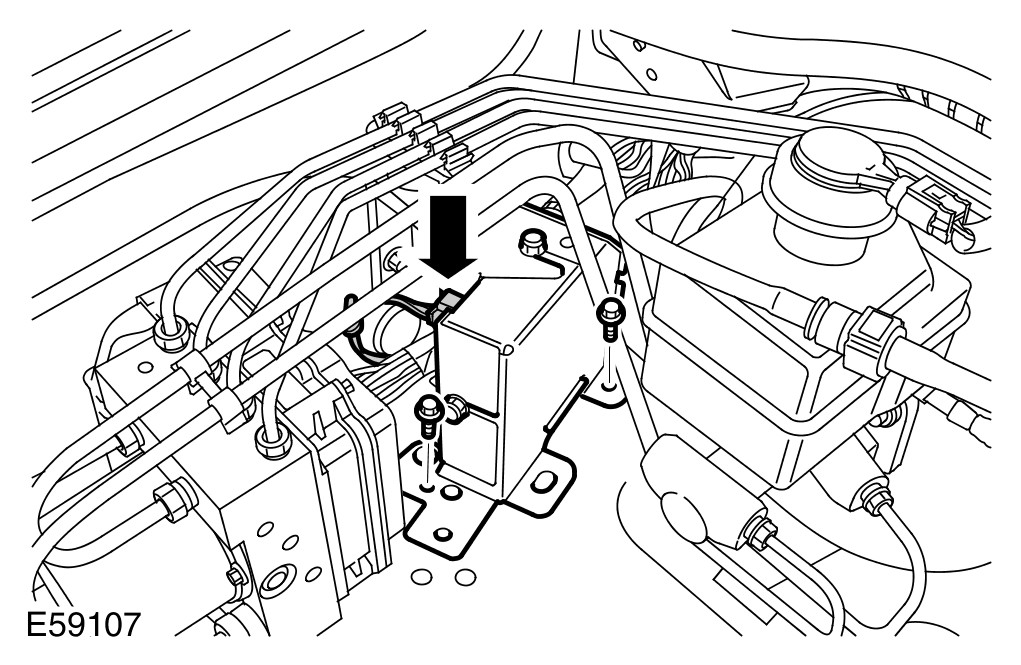 E59107