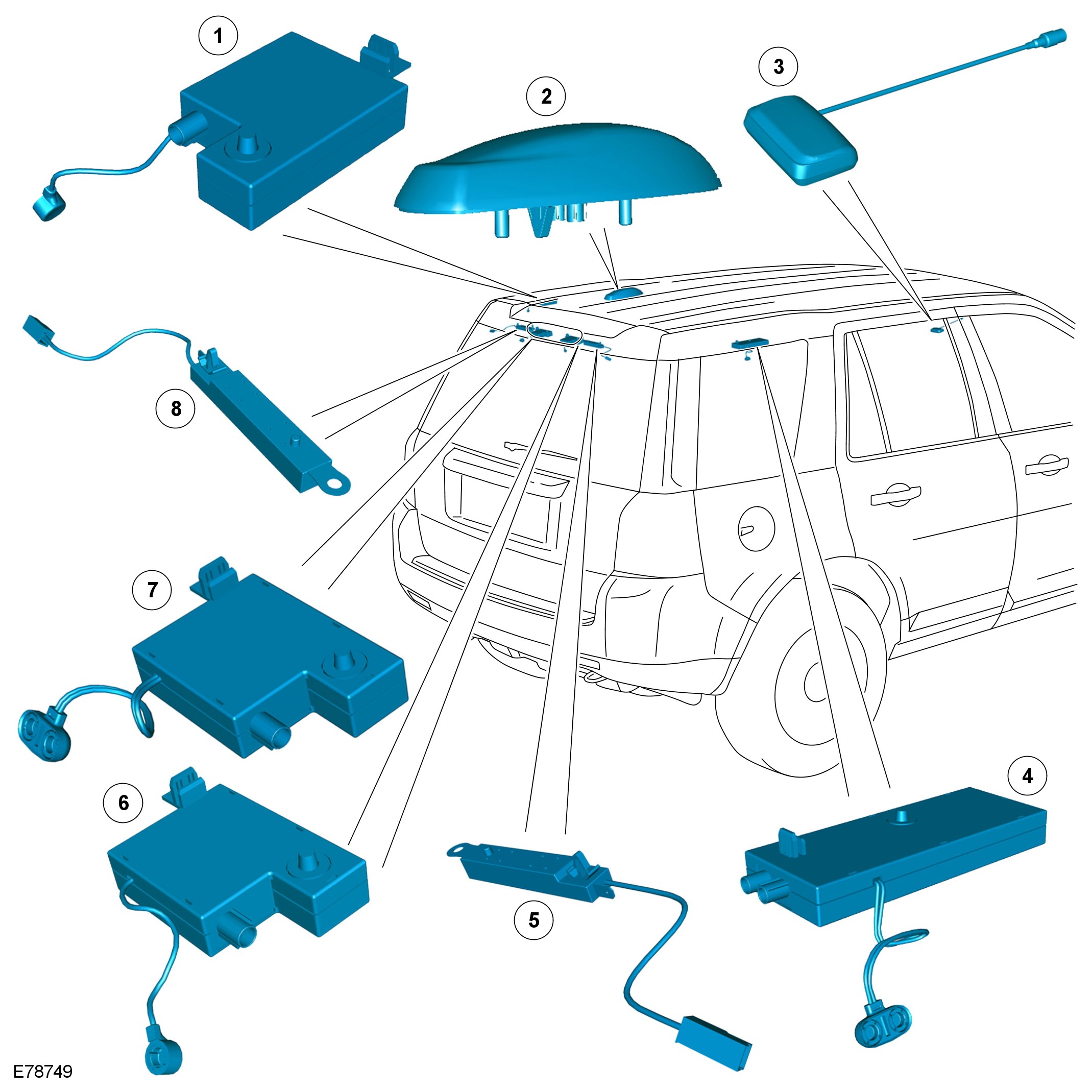 1
2
3
8
7
6
5
4
E78749