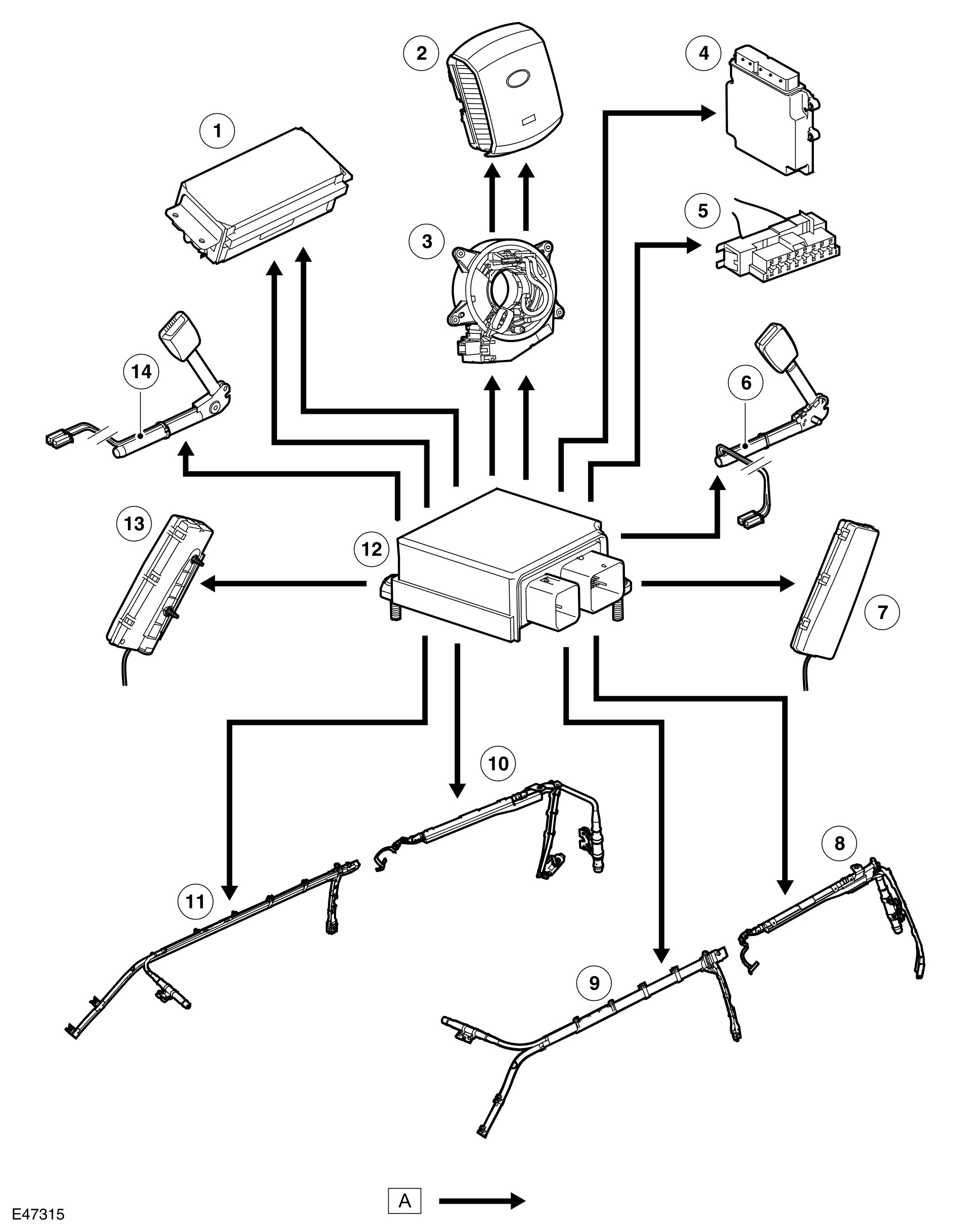 2
4
1
5
3
14
6
13
12
7
10
8
11
9
A
E47315