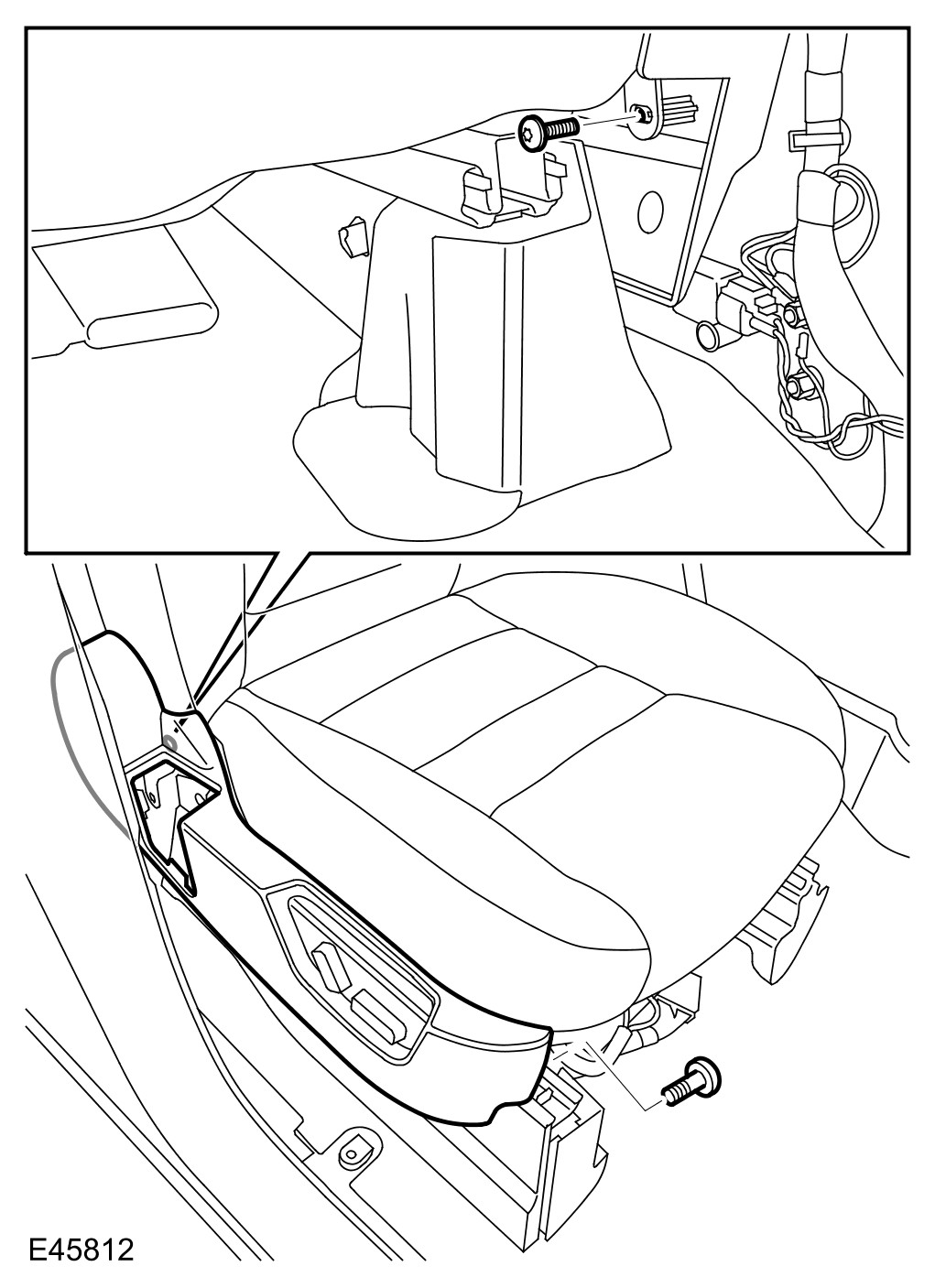 E45812