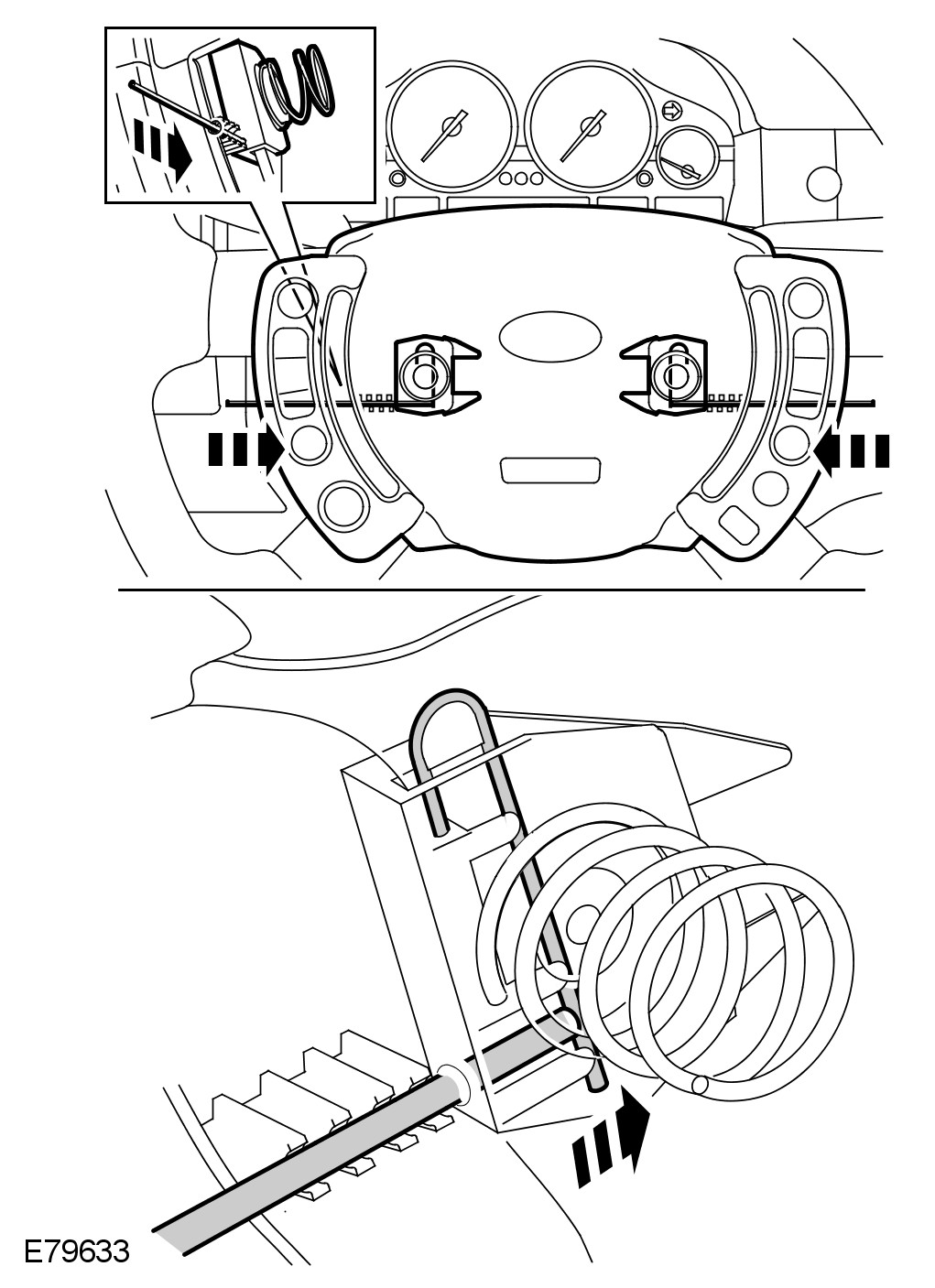 E79633