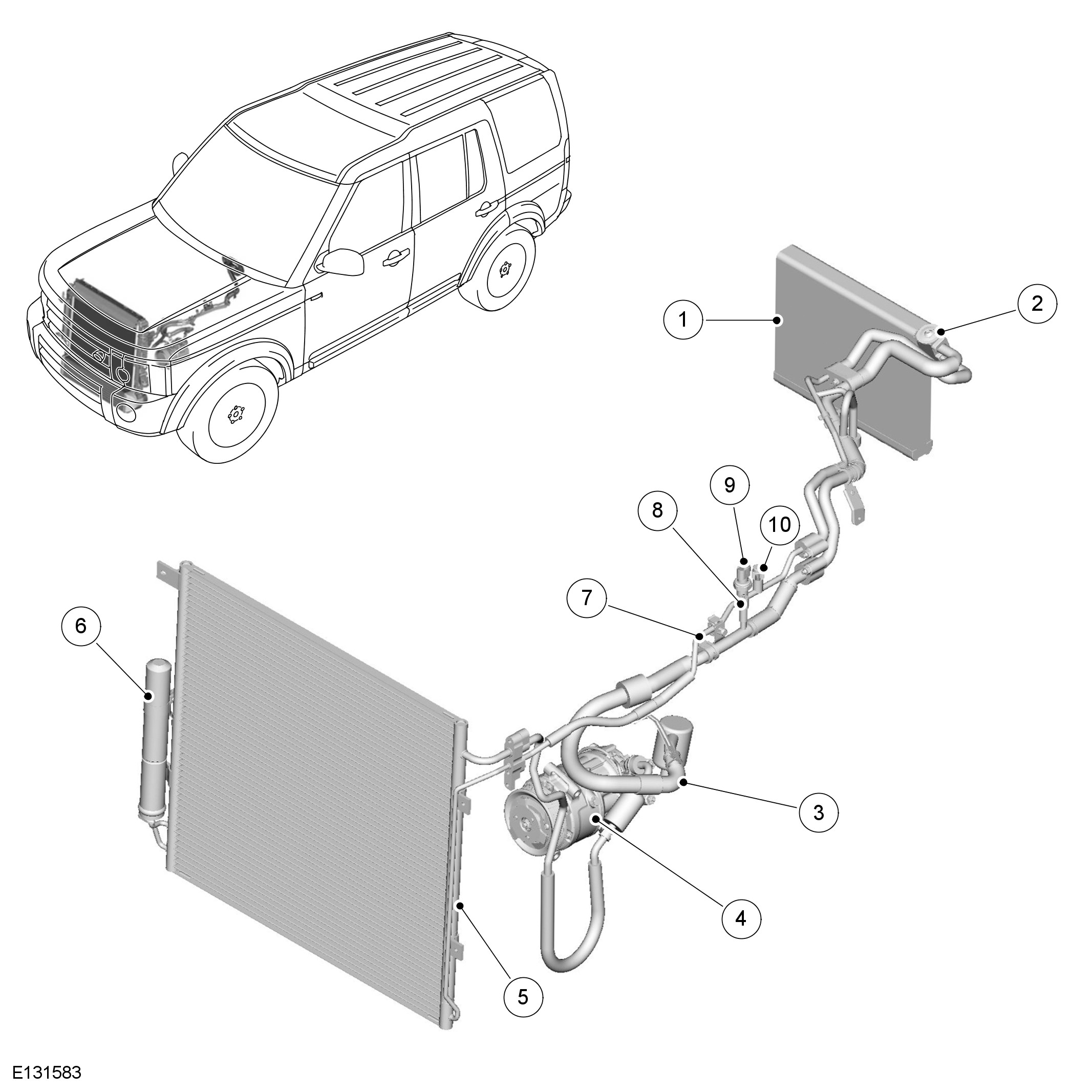 1
2
9
8
10
7
6
3
4
5
E131583