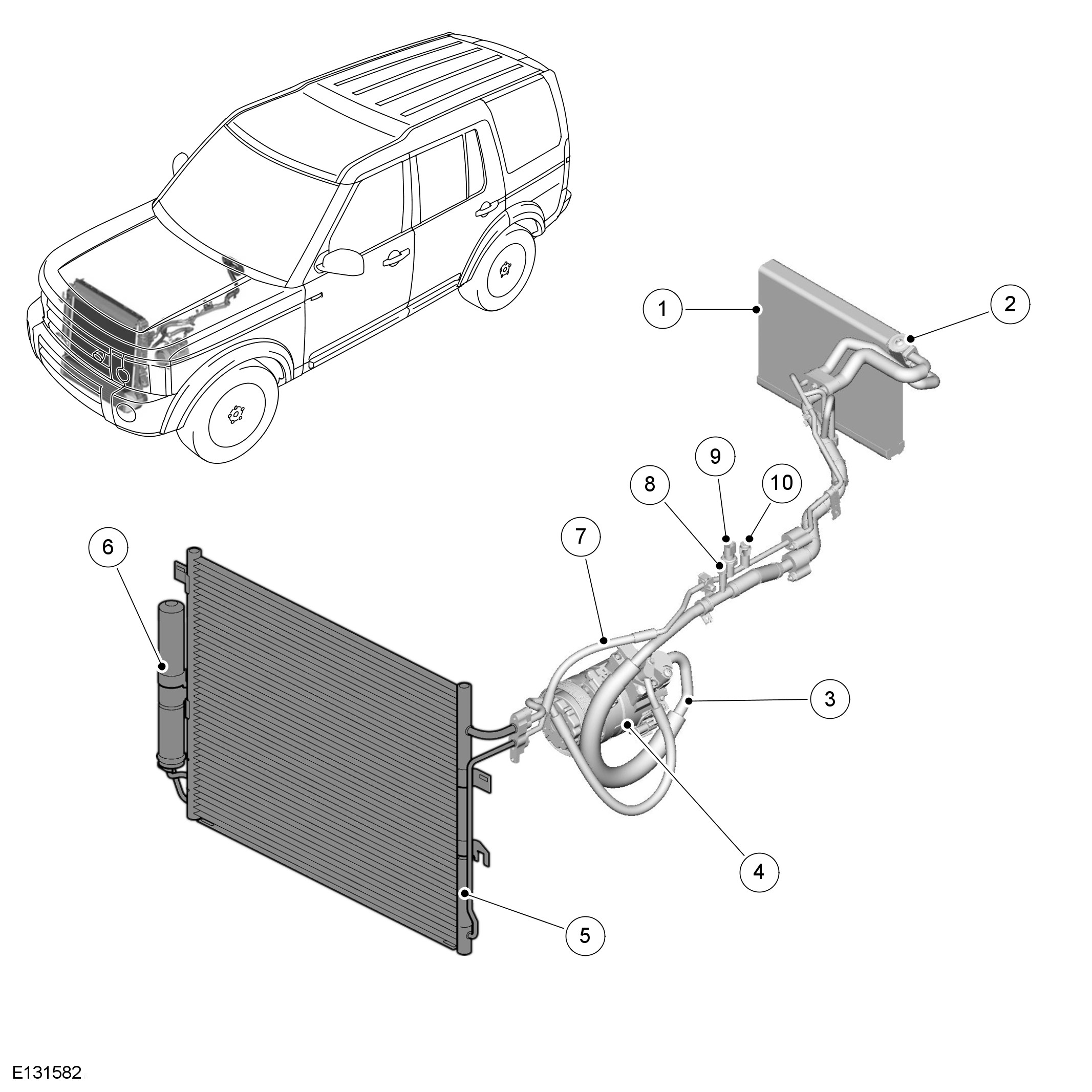 1
2
9
8
10
7
6
3
4
5
E131582