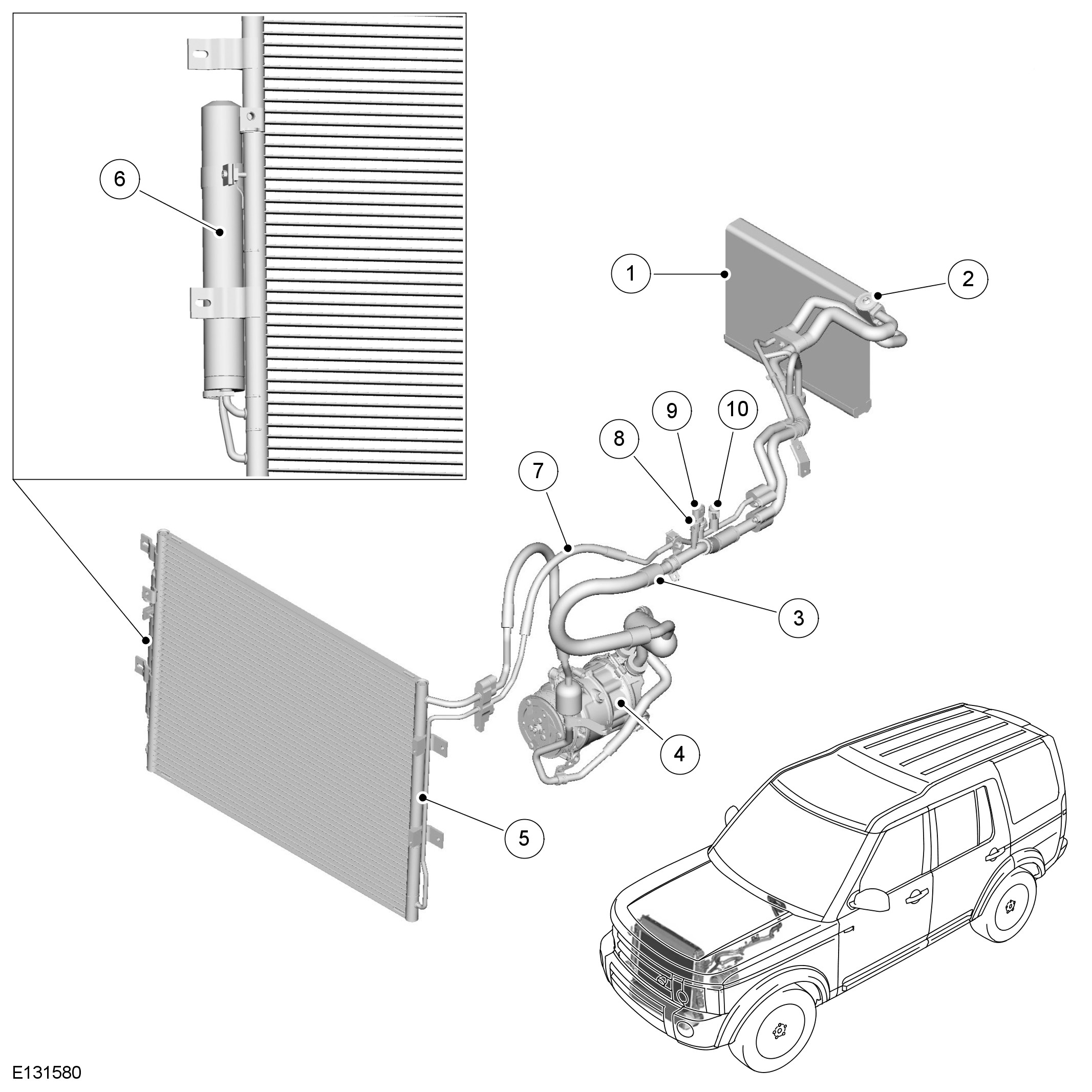 6

1

2

9

10

8

7

3

4

5

E131580