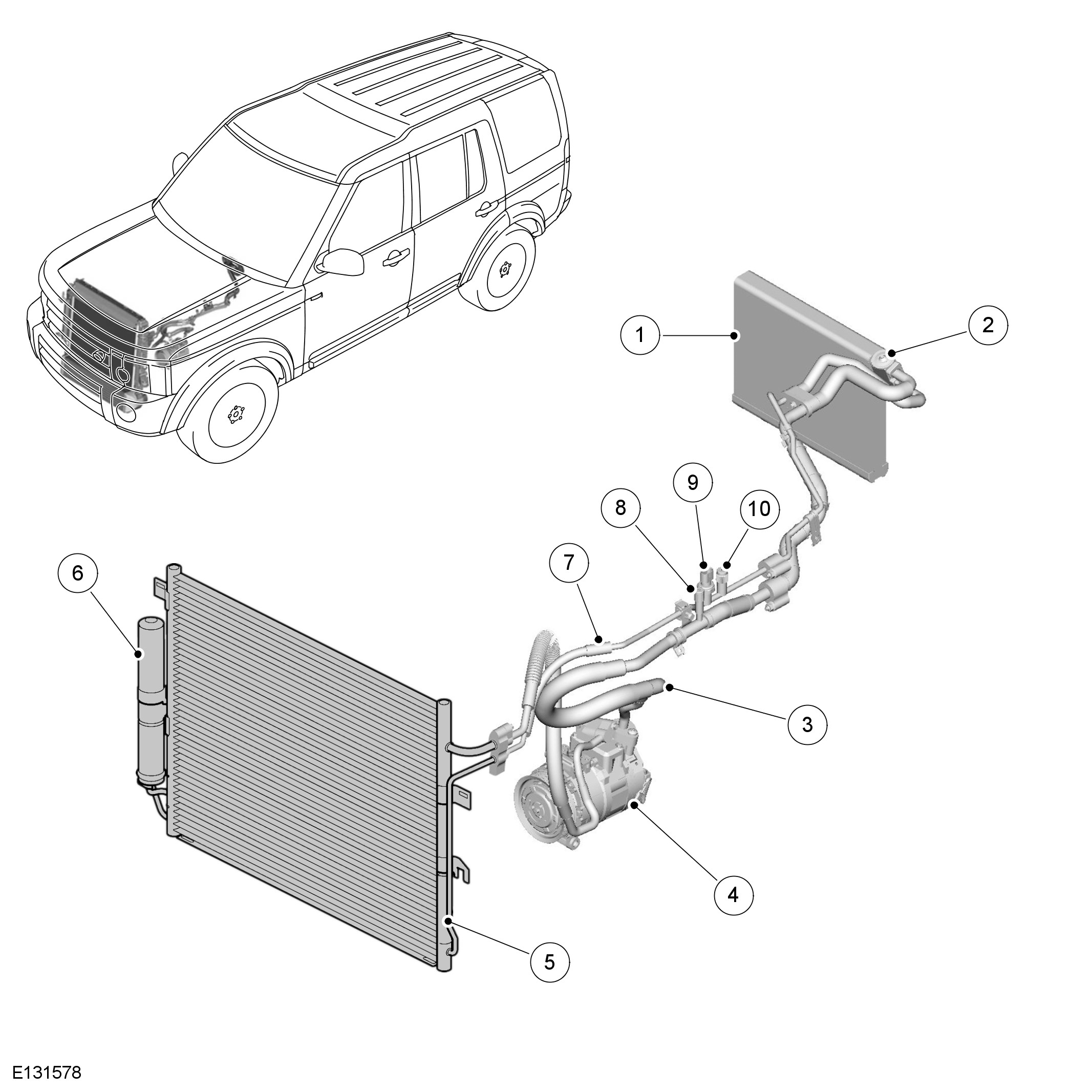 1
2
9
8
10
7
6
3
4
5
E131578