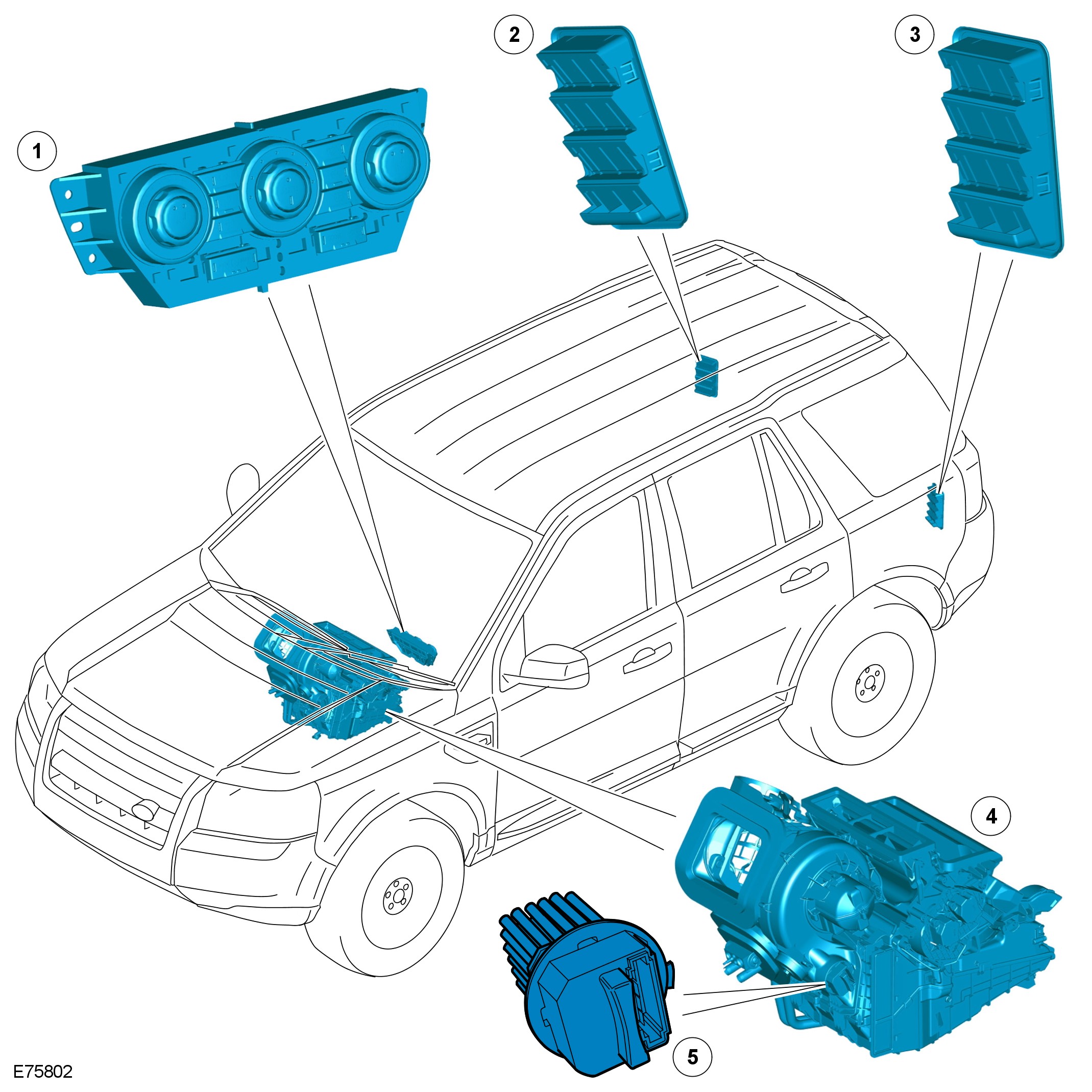 1
2
3
4
5
E75802