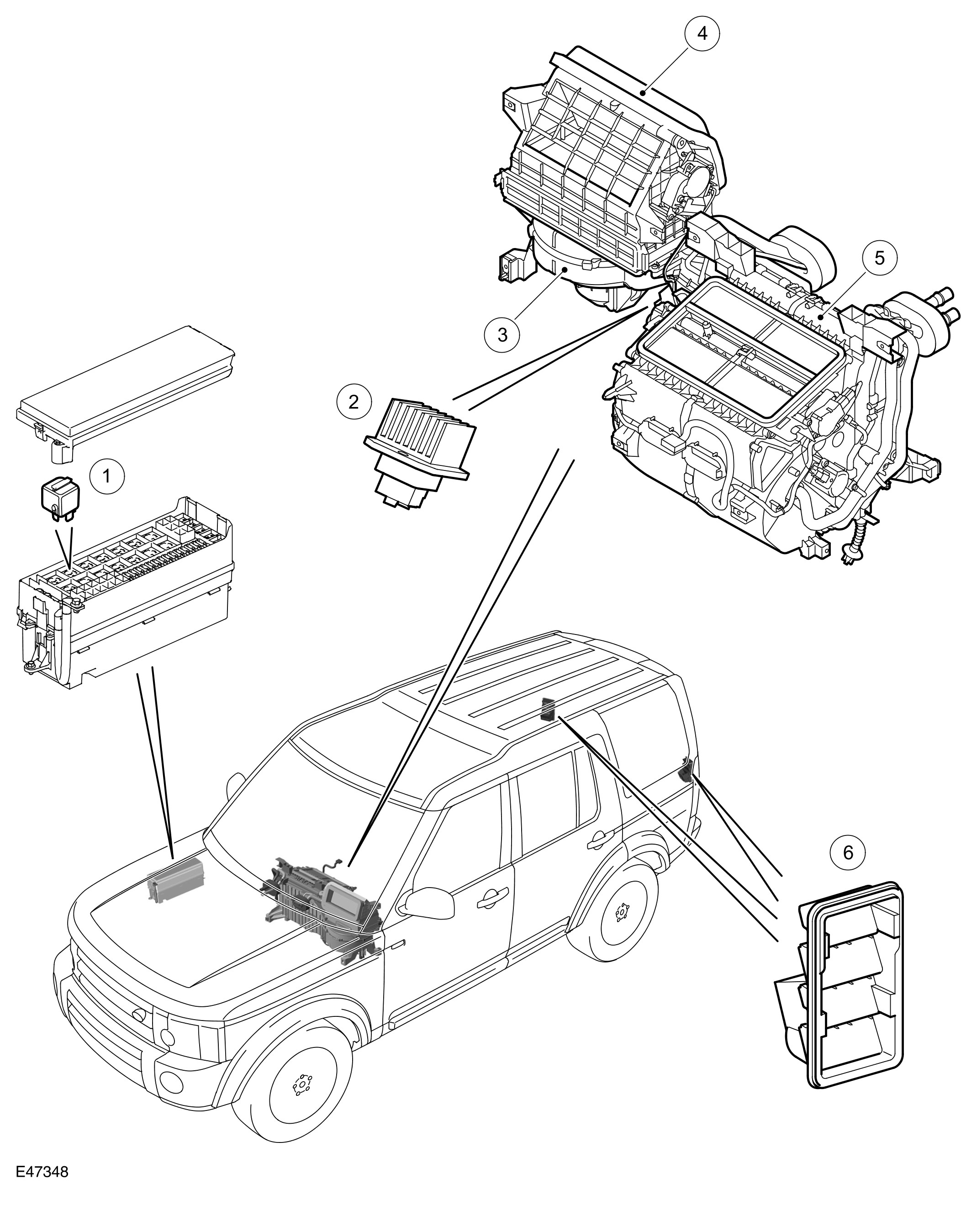 4
5
3
2
1
6
E47348