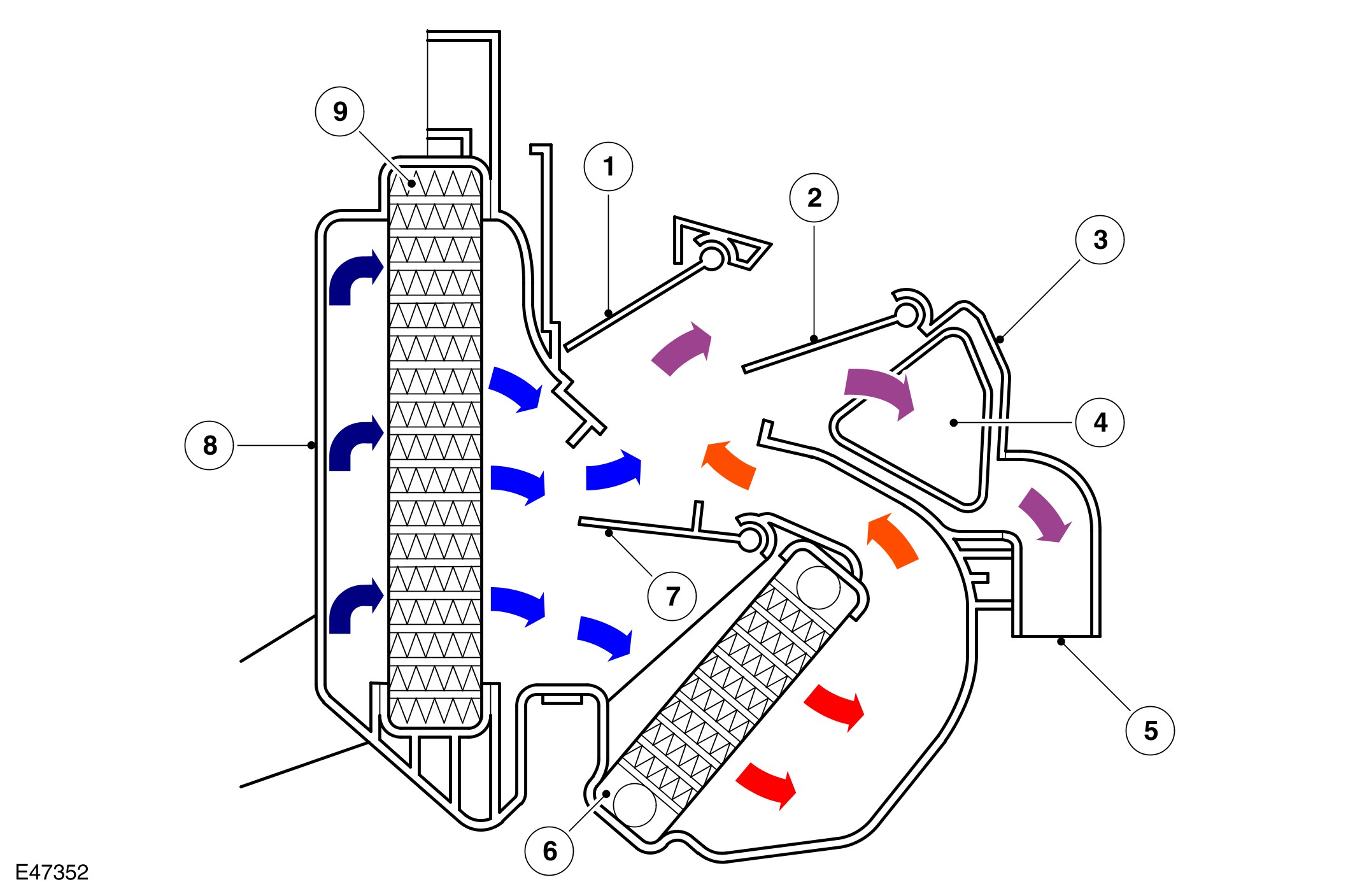 9
1
2
3
4
8
7
5
6
E47352