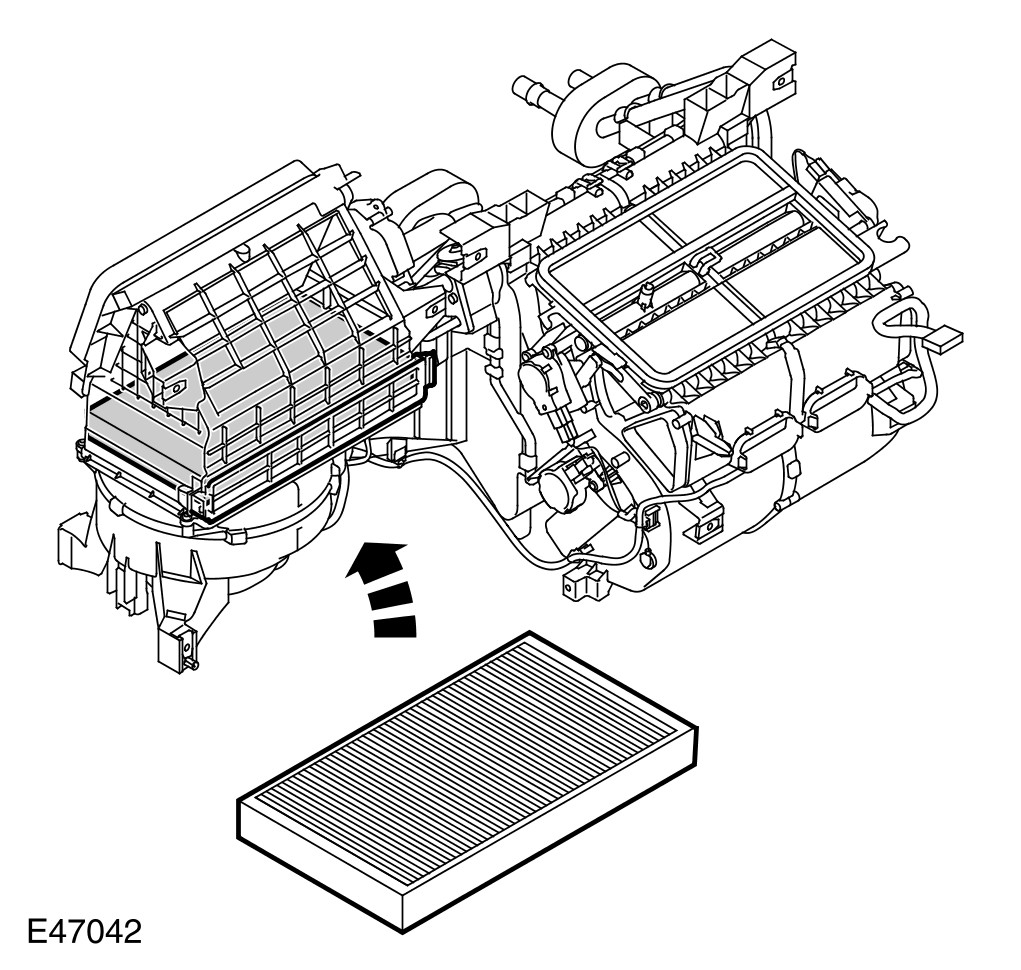 E47042