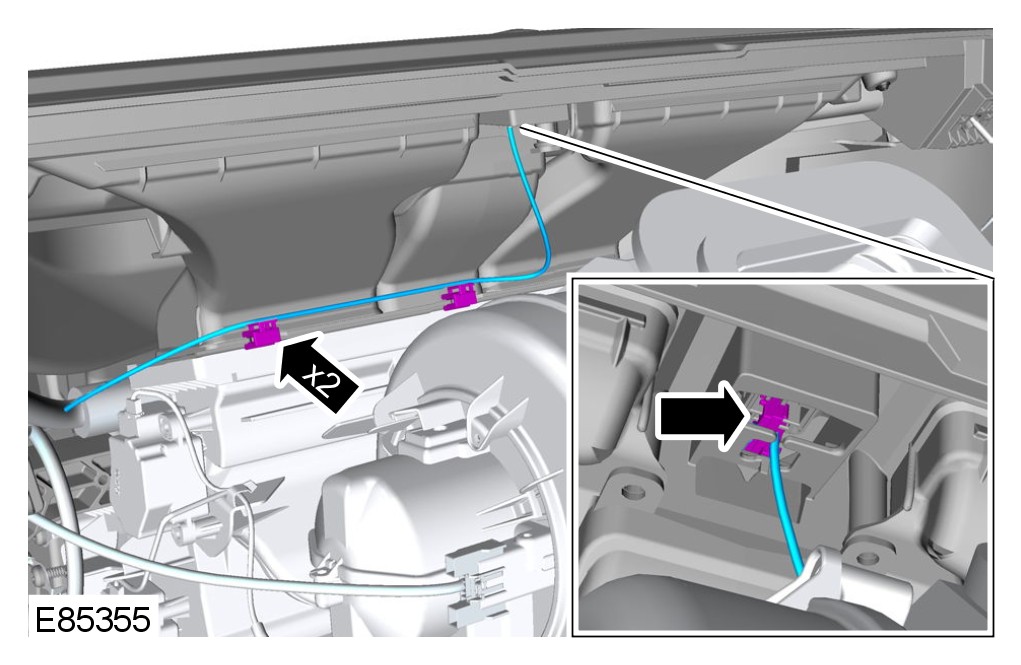 x2

E85355