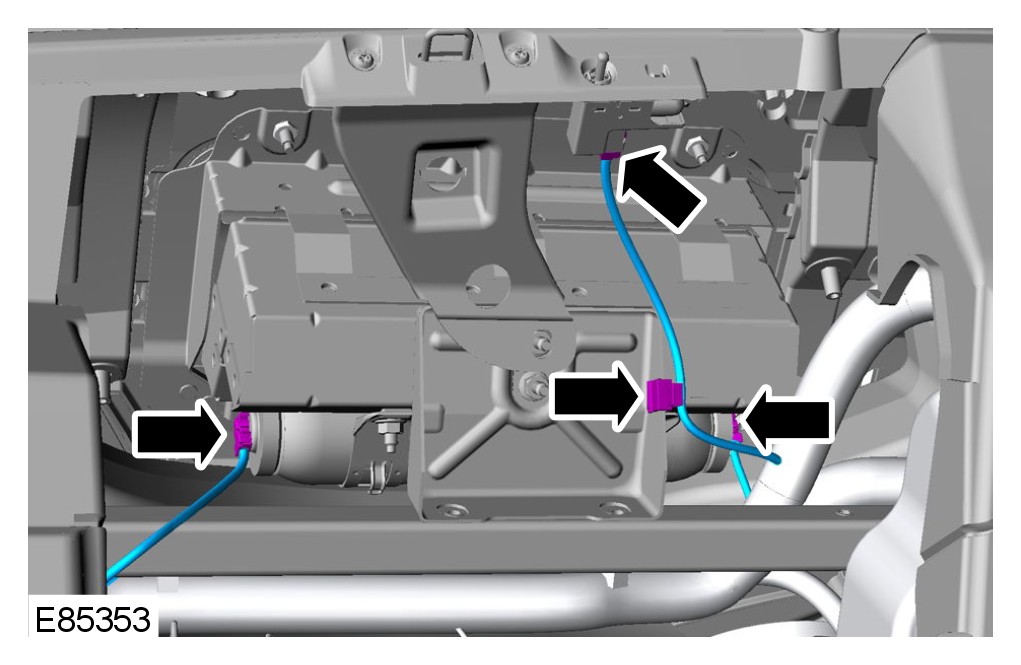 E85353