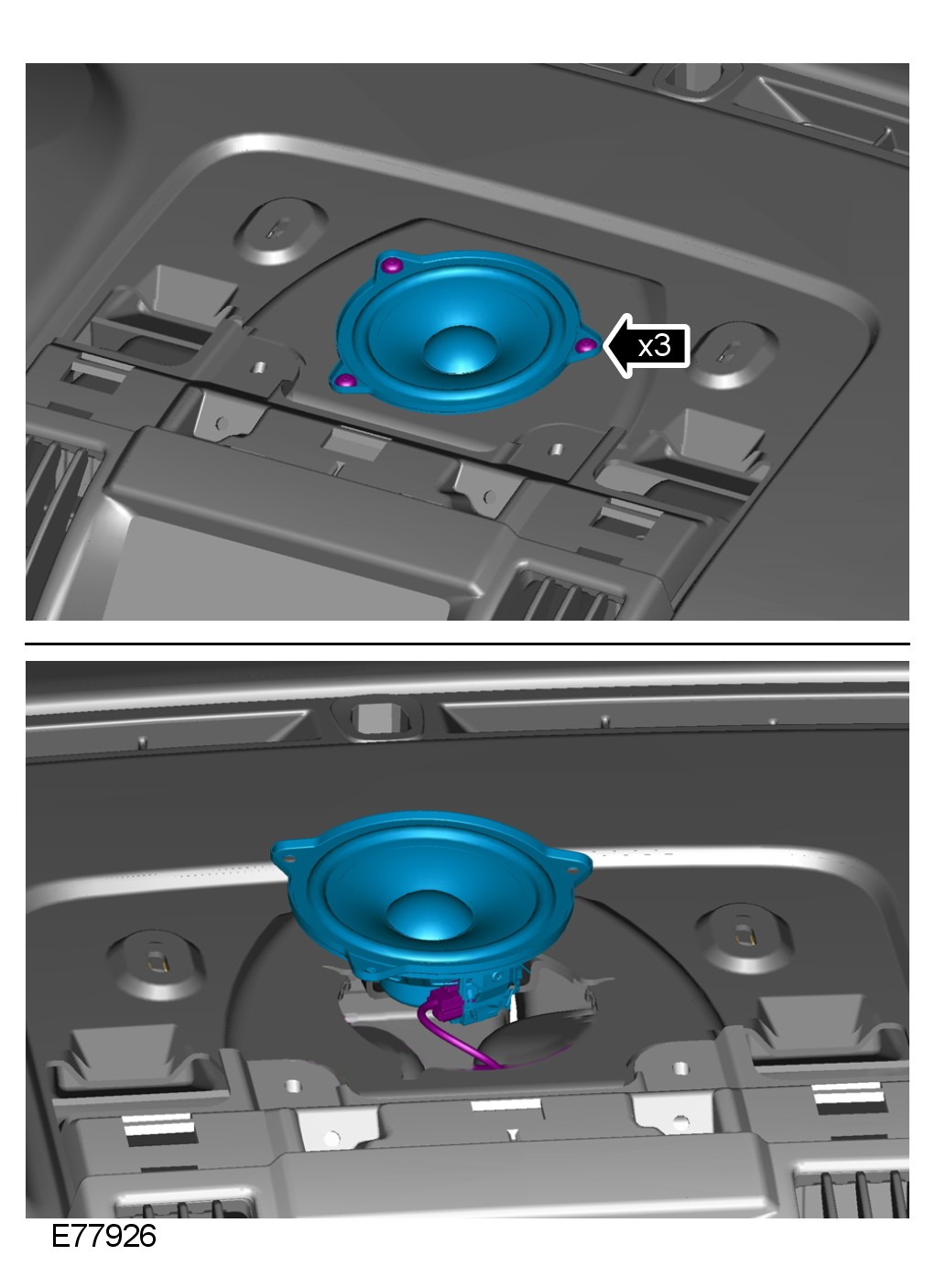 x3

E77926