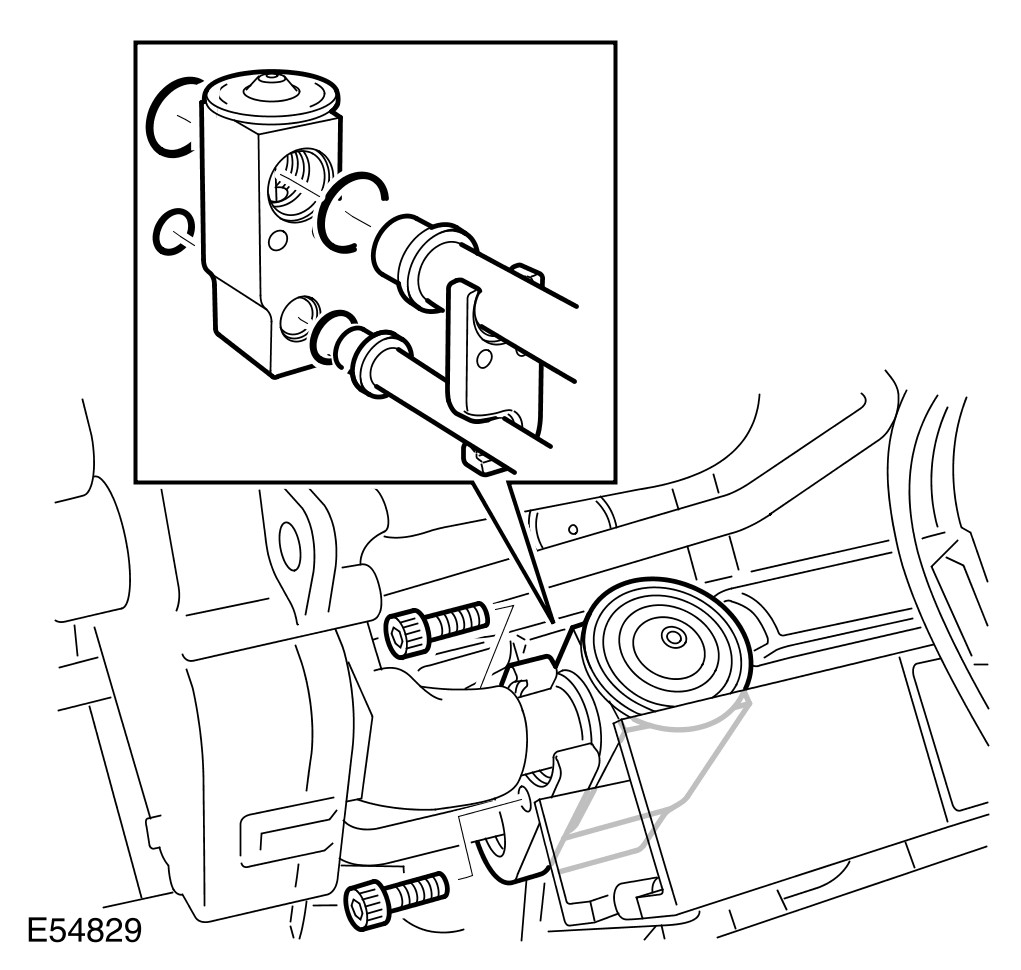 E54829