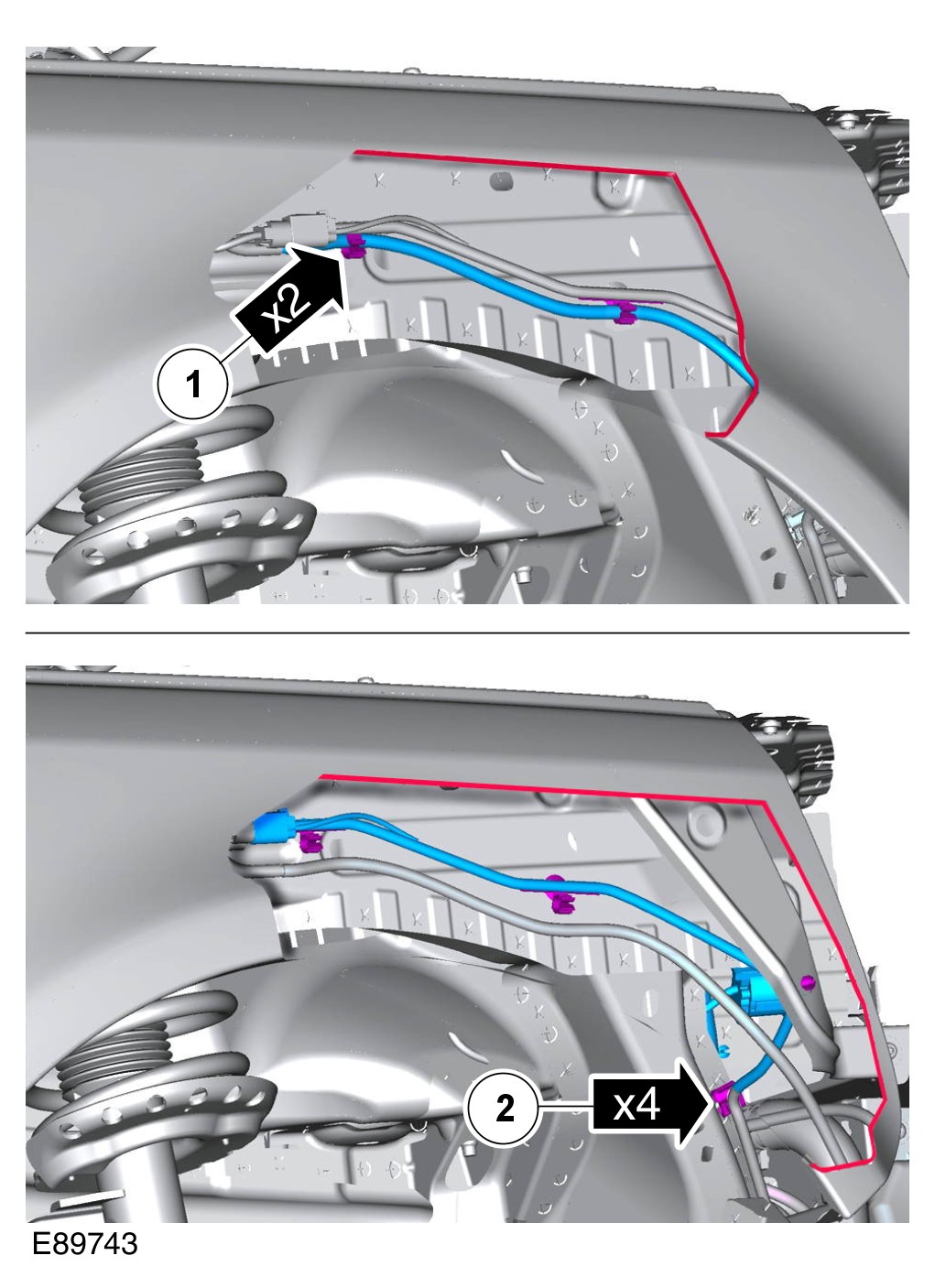 x2
1
2
x4
E89743