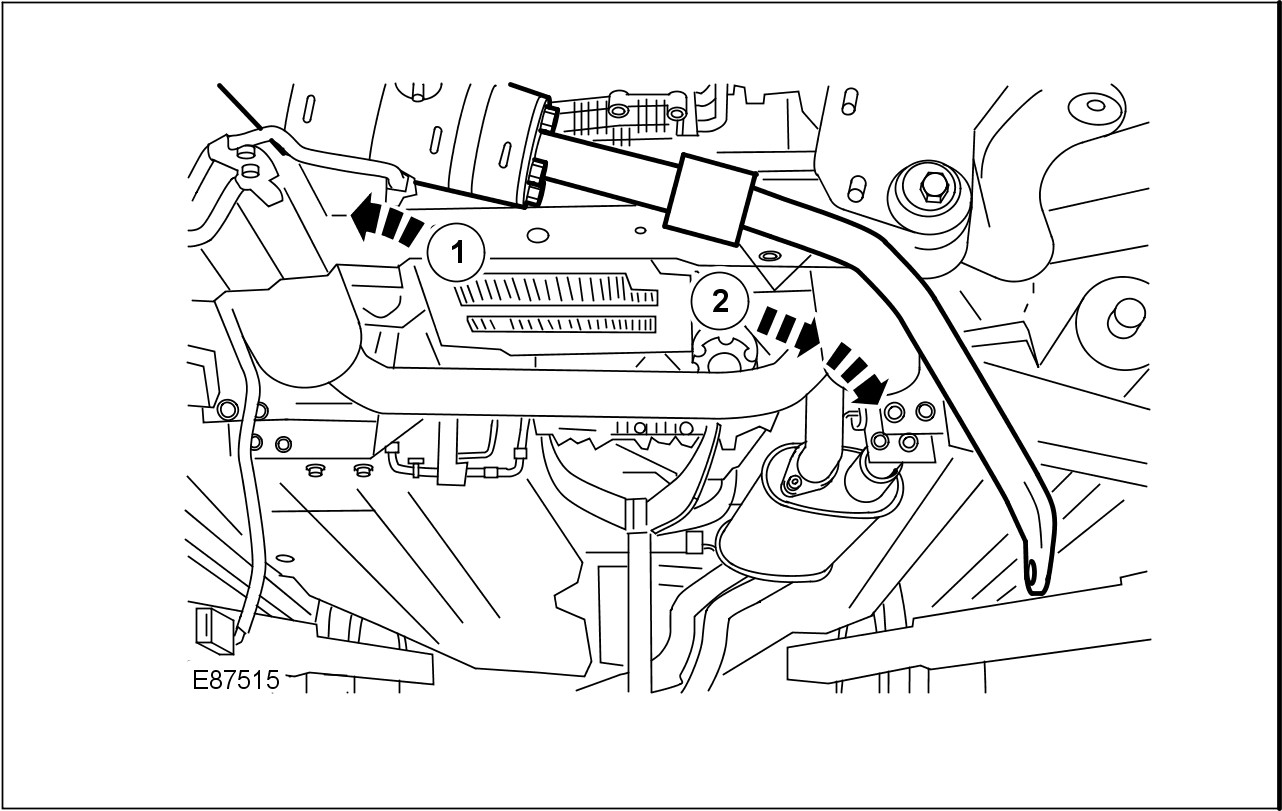 1
2
E87515