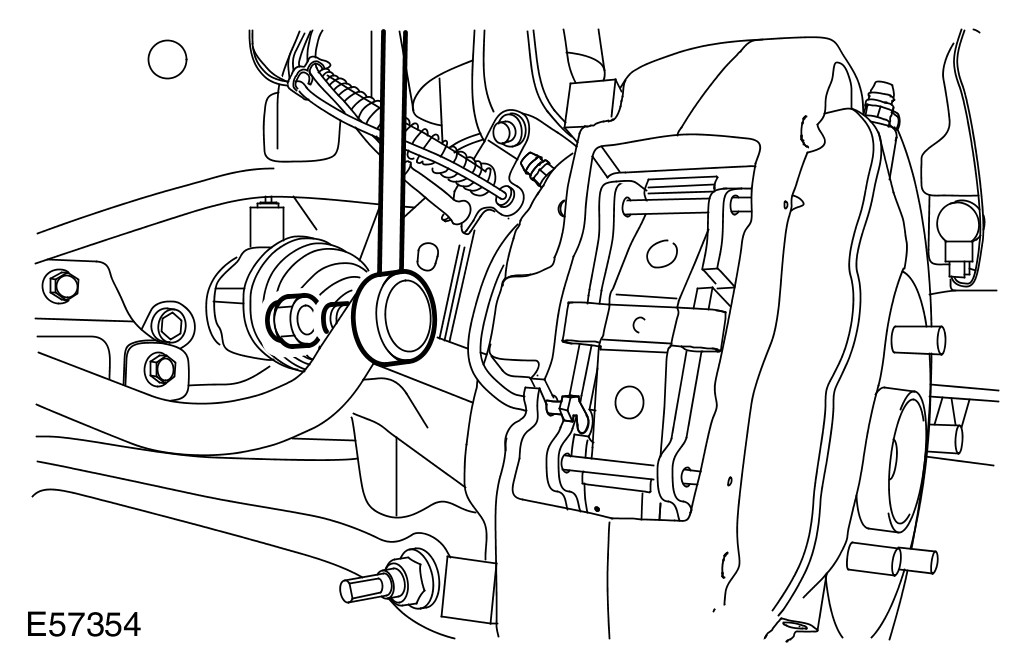 E57354