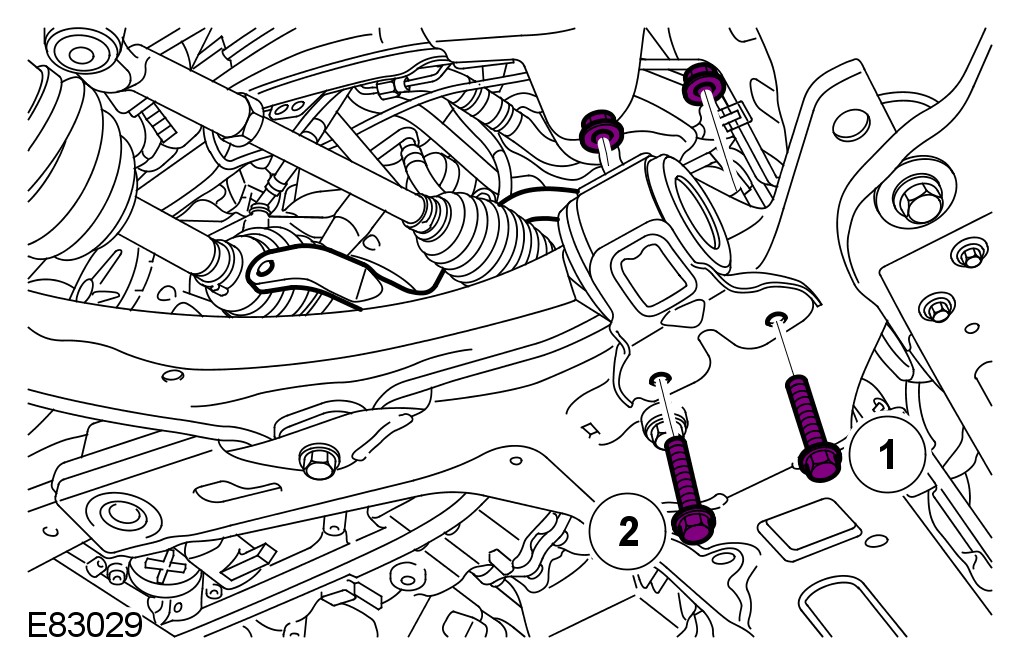 1
2
E83029