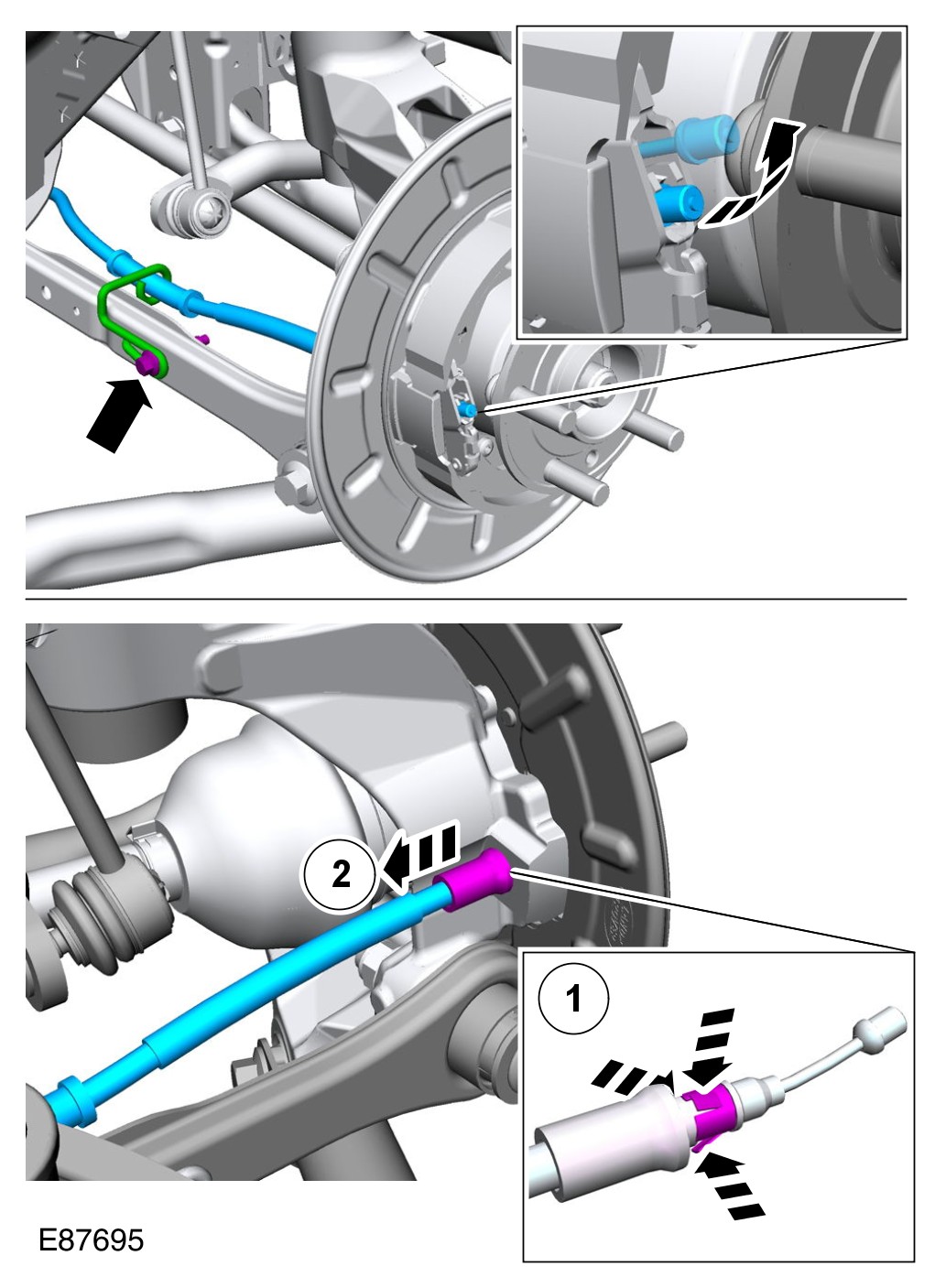 2

1

E87695