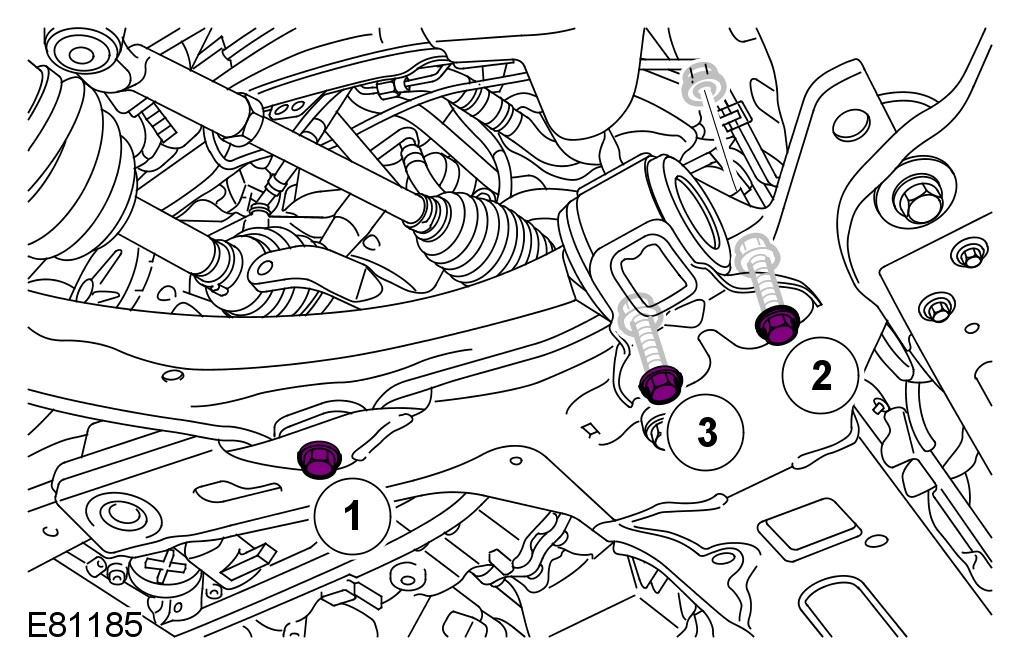 2
3
1
E81185