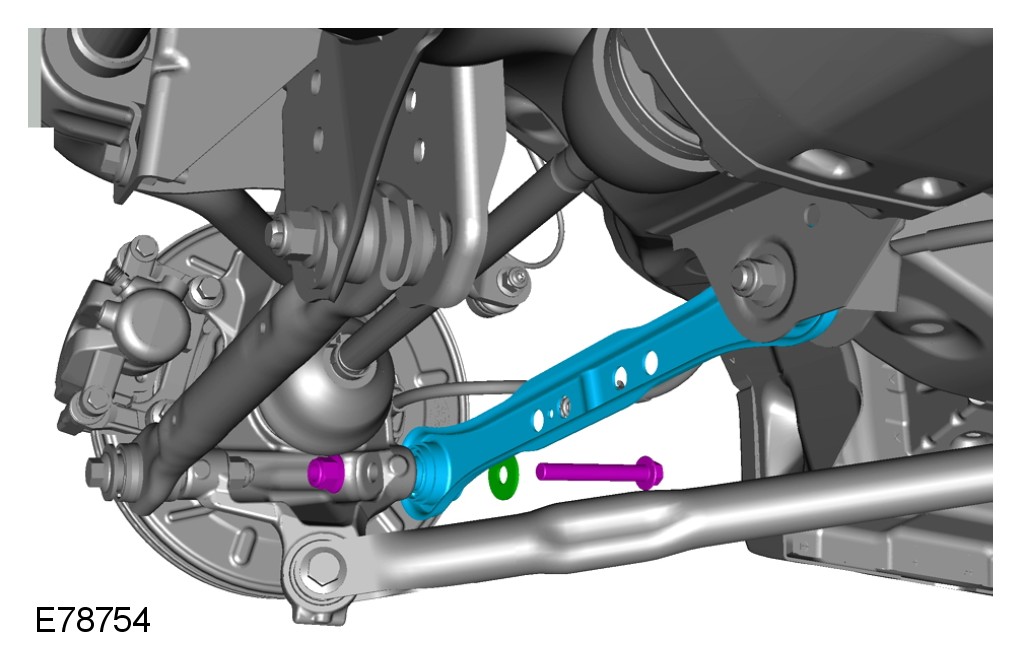 E78754