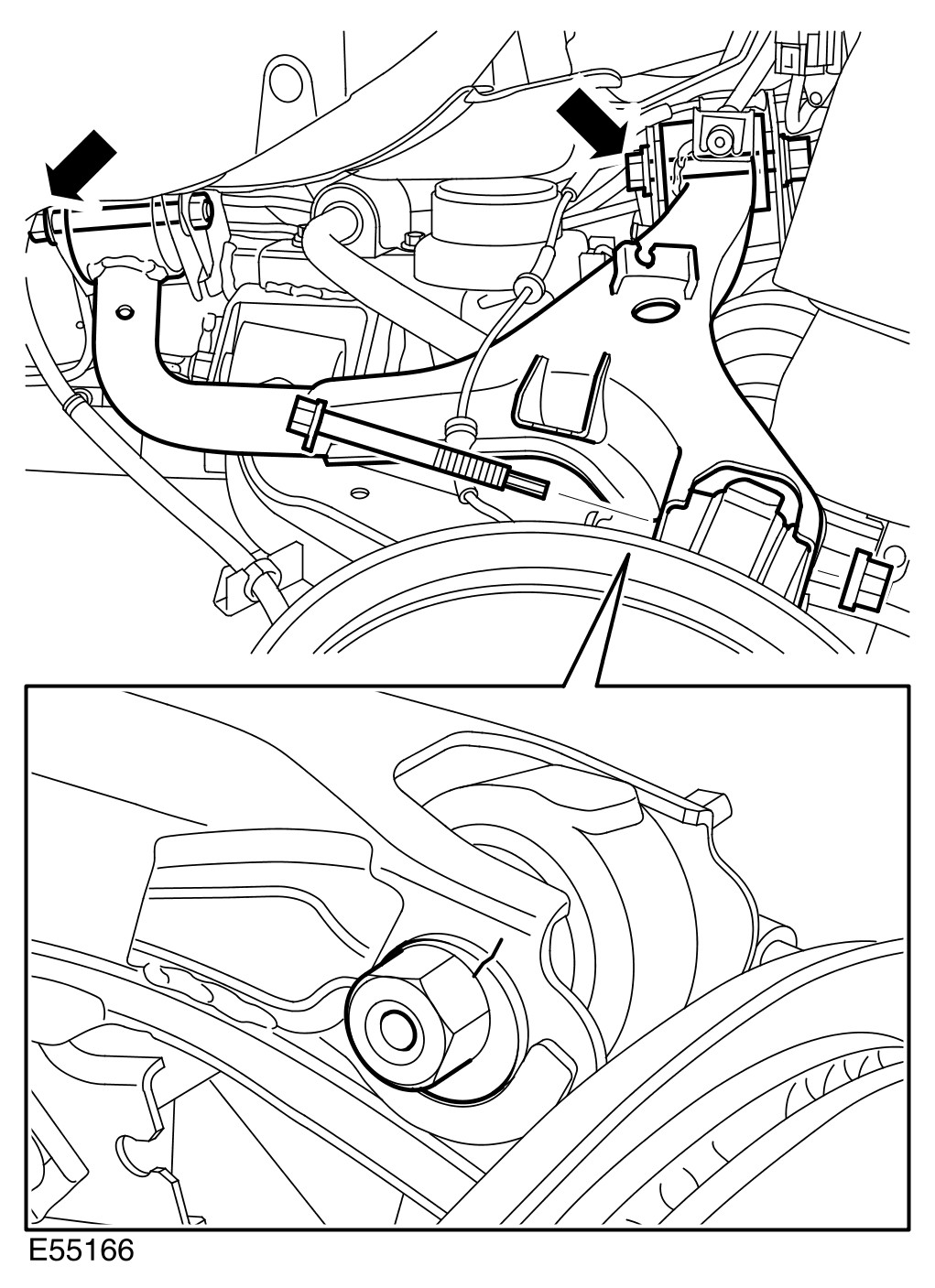 E55166