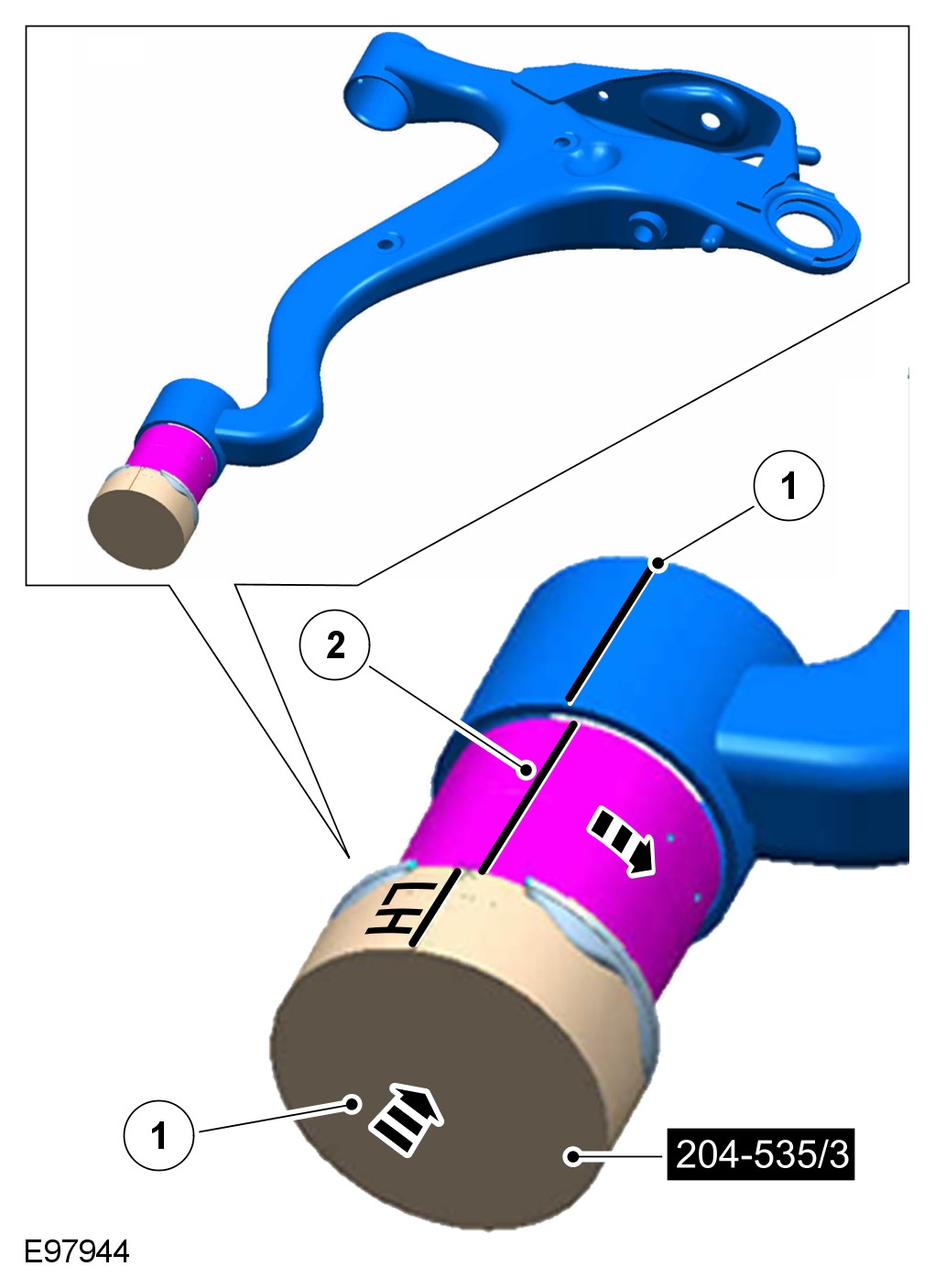 1
2
LH
1
204-535/3
E97944