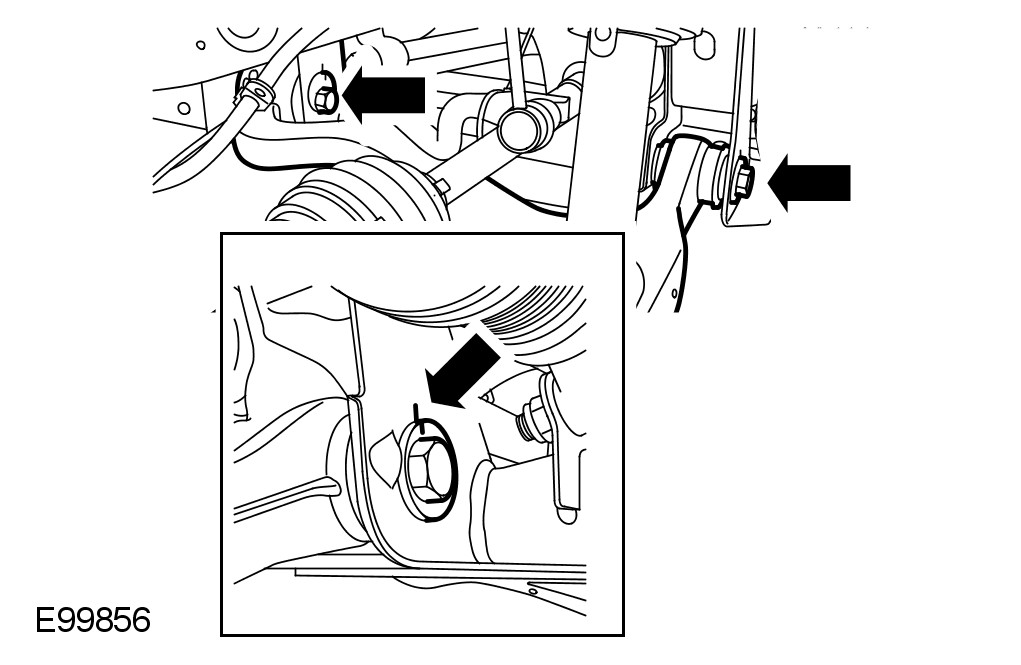 E99856