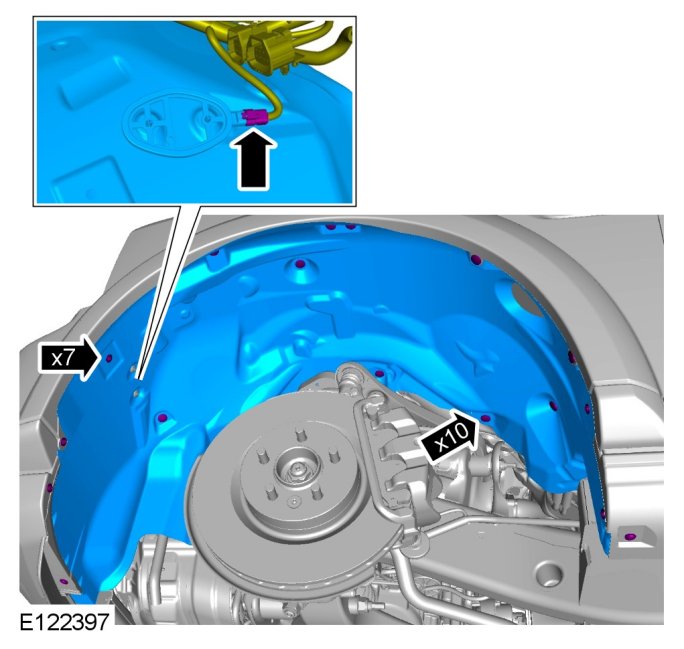 x7

x10

E122397