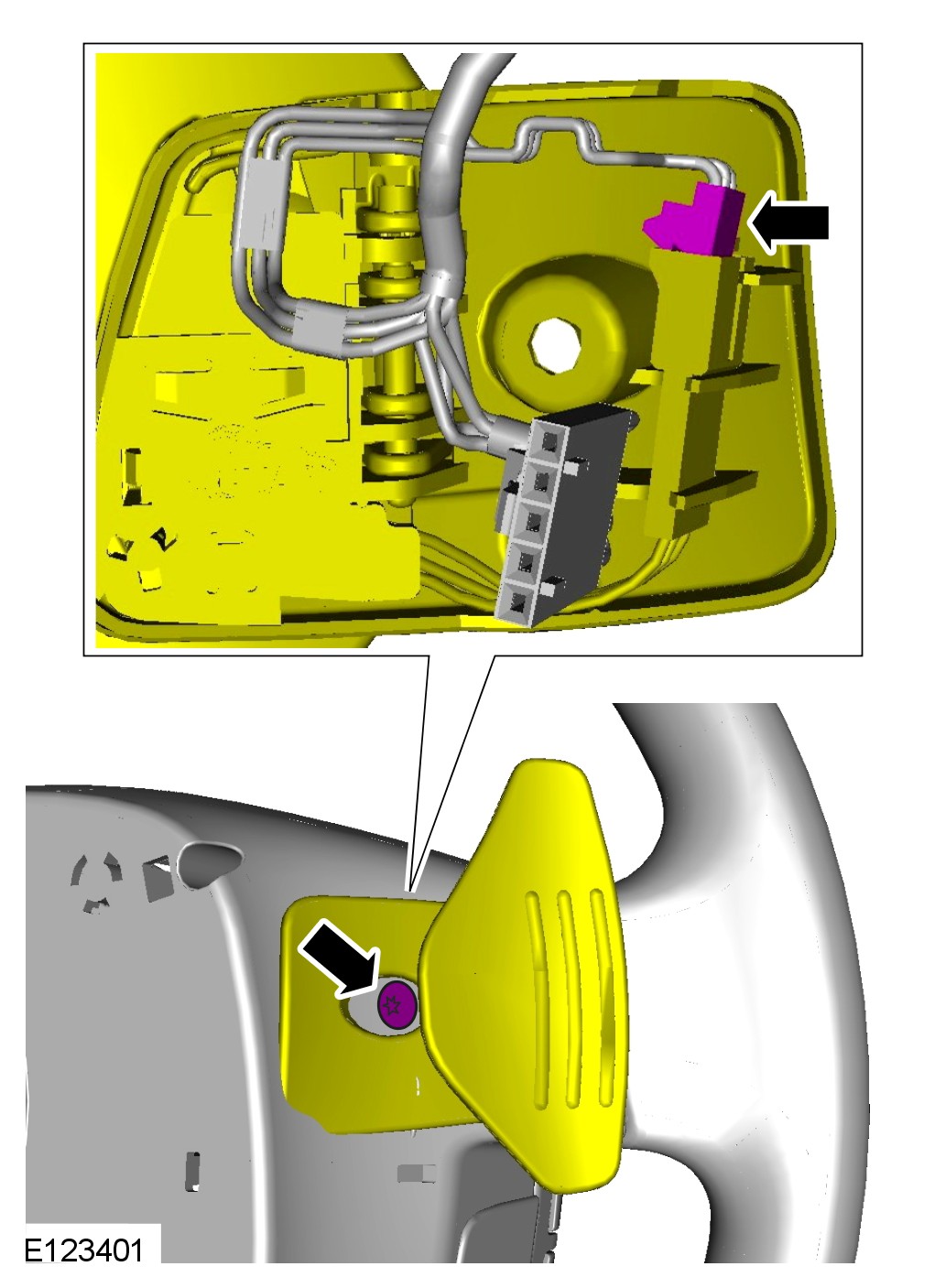 E123401