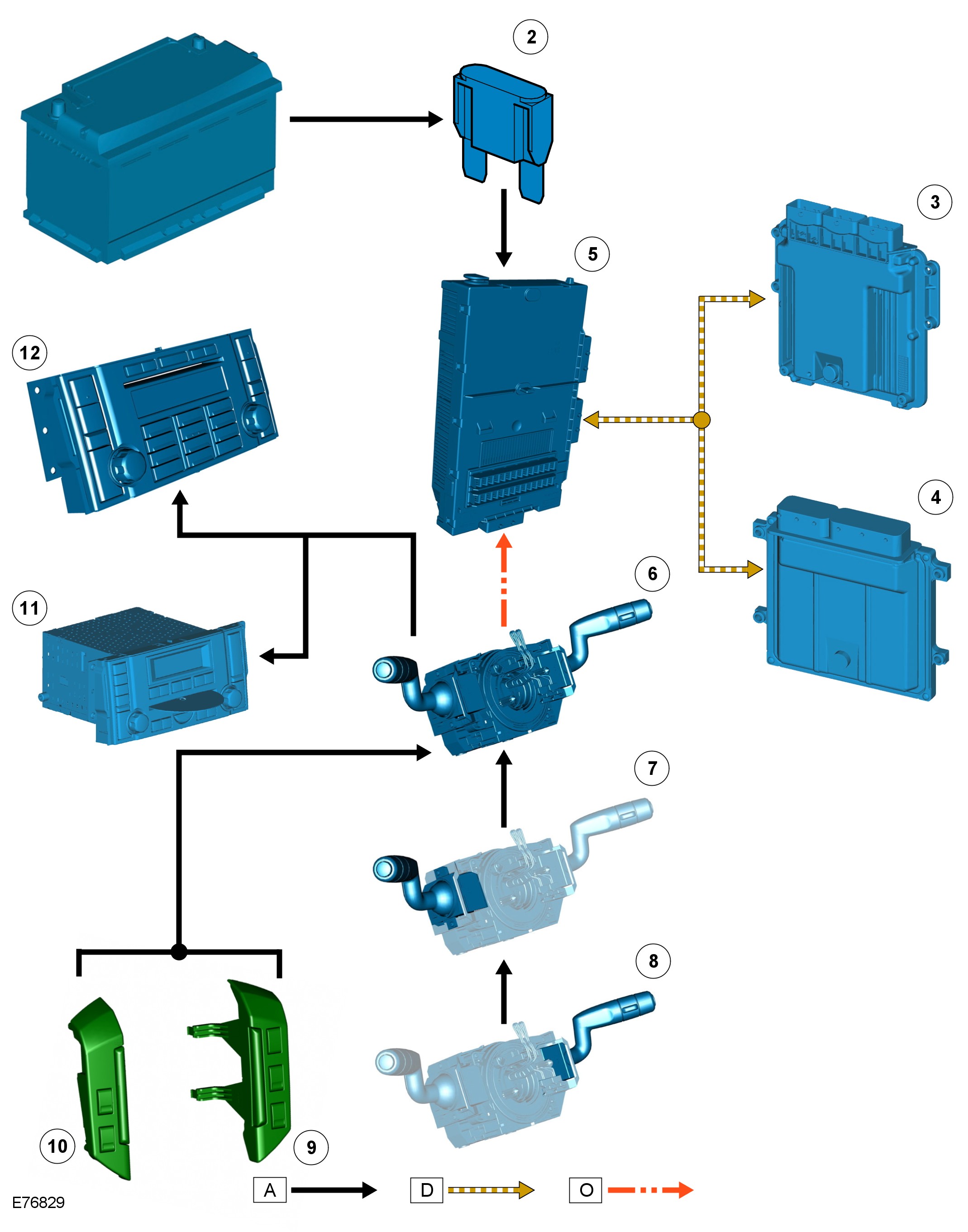 2

3

5

12

4

6

11

7

8

10

9

E76829

A

D

O