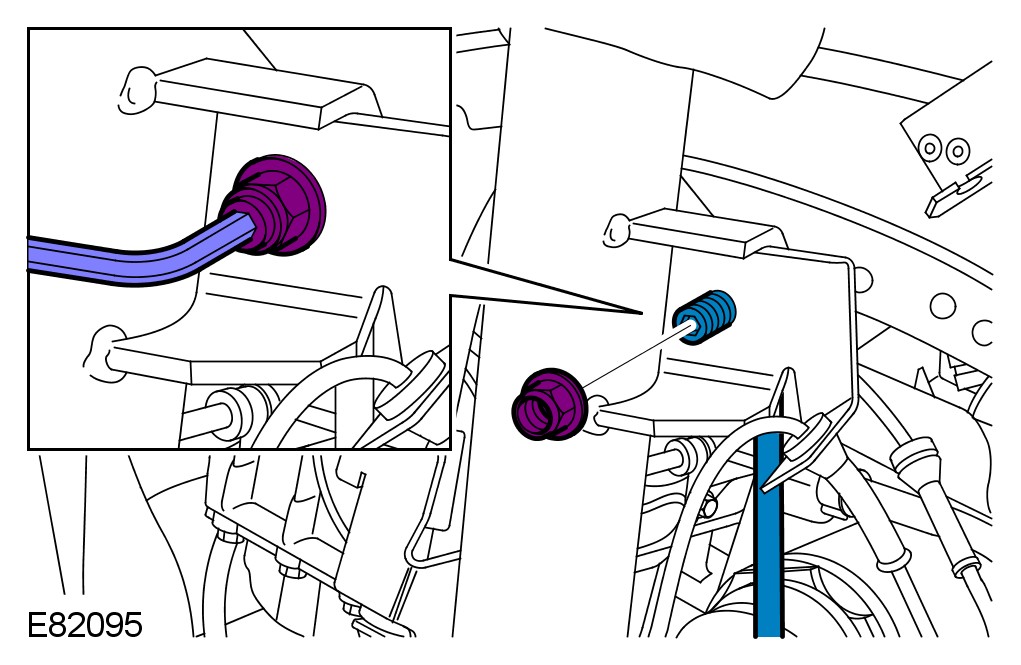 E82095