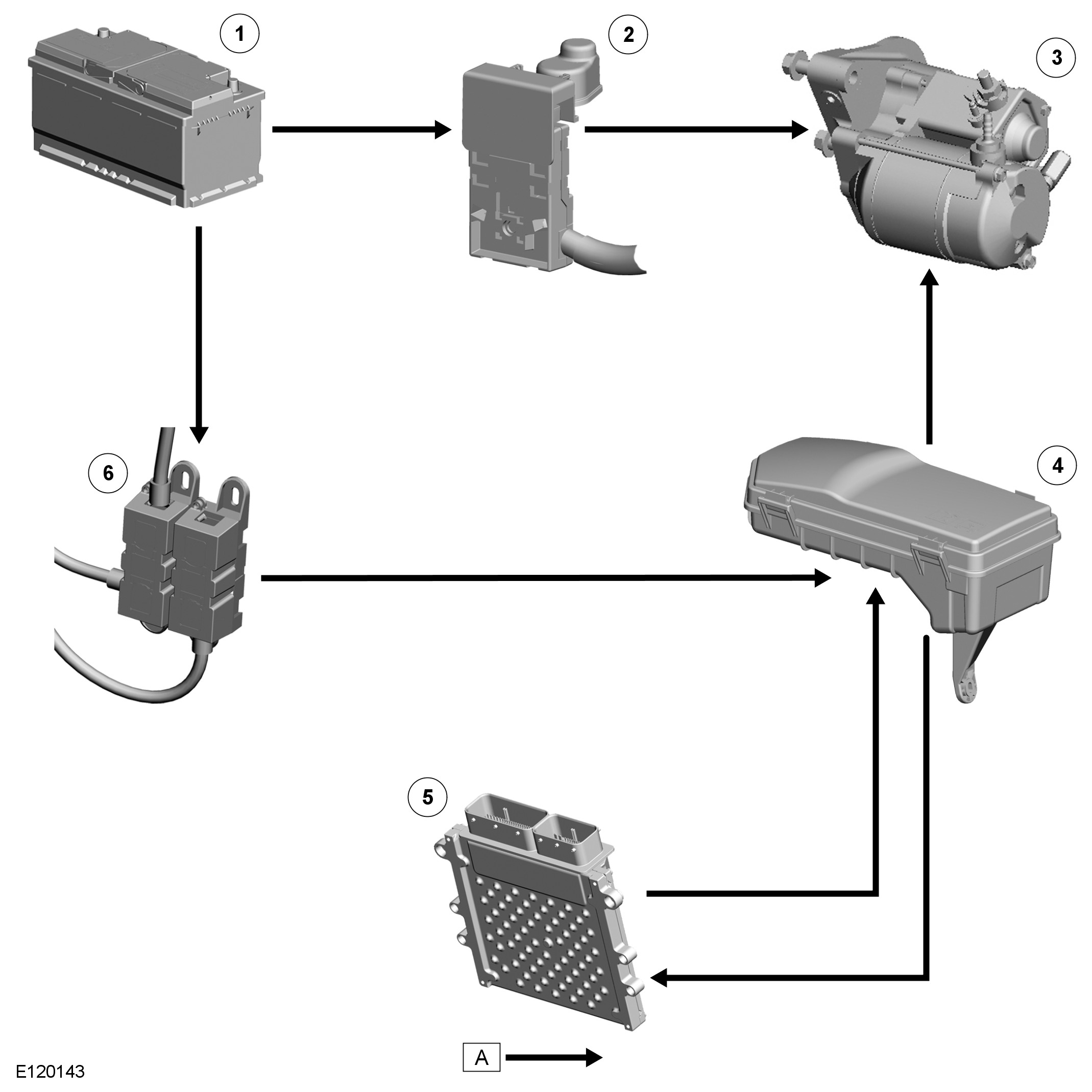 1

2

3

6

4

5

A

E120143