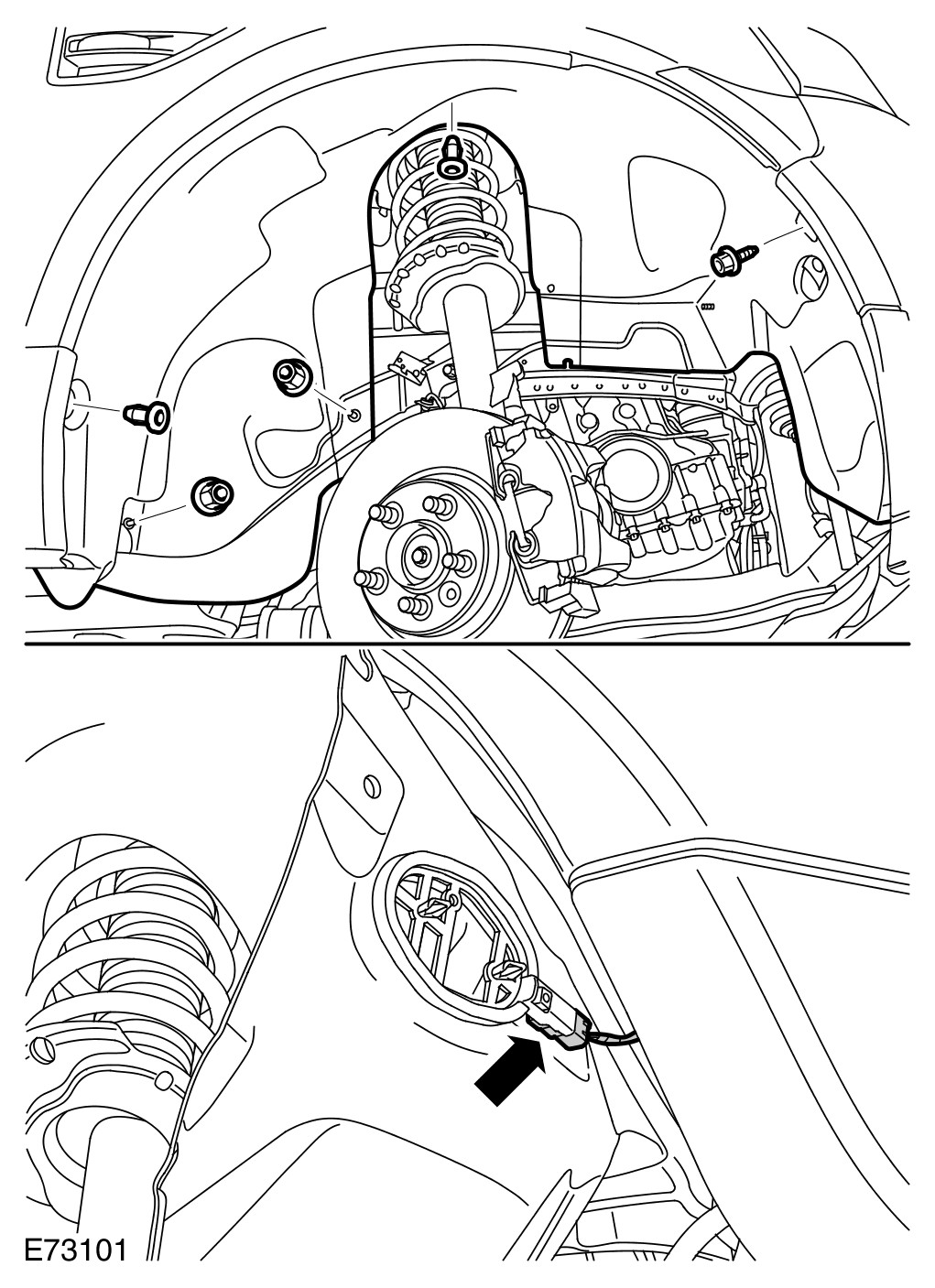 E73101