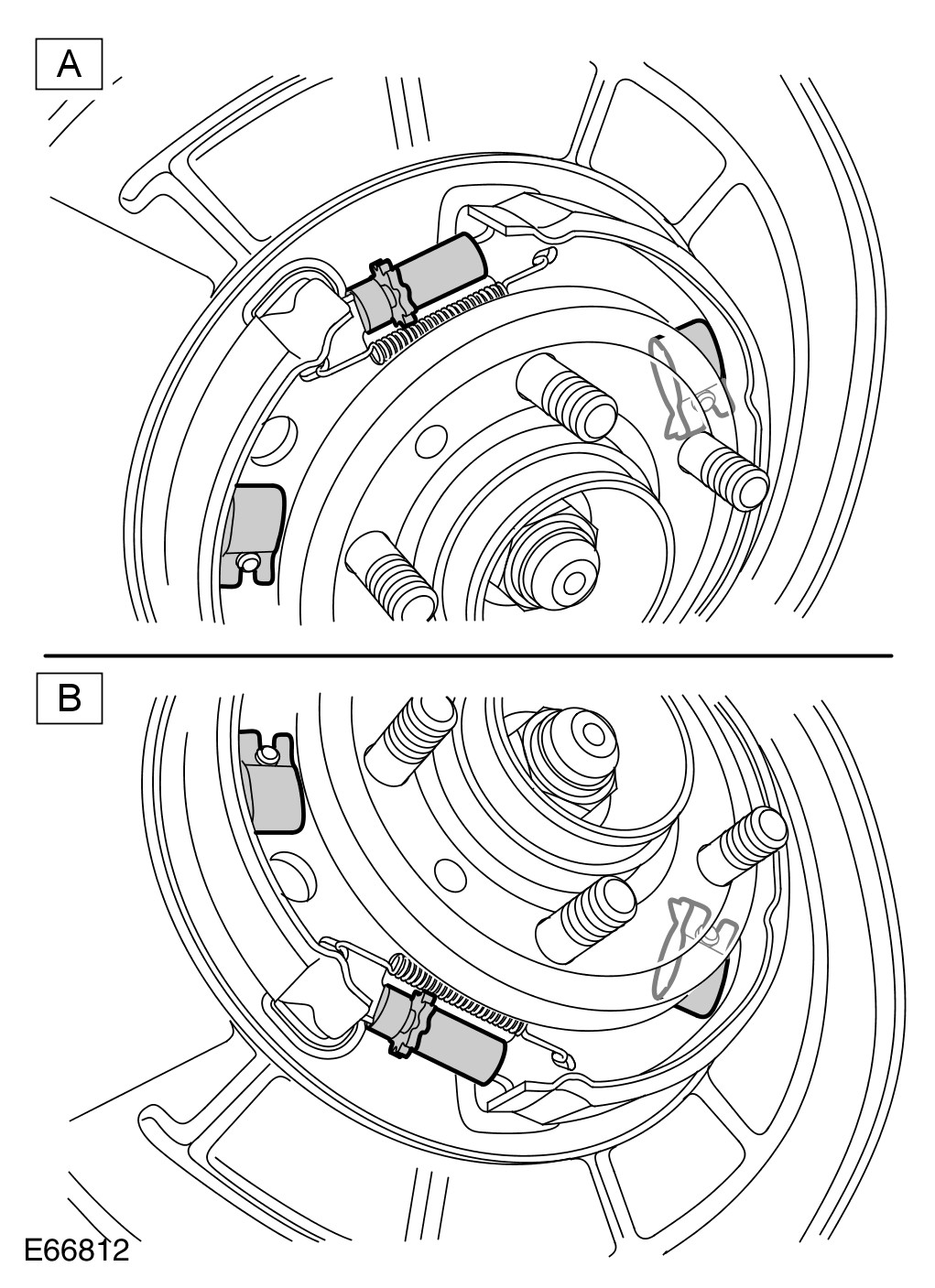 A

B

E66812