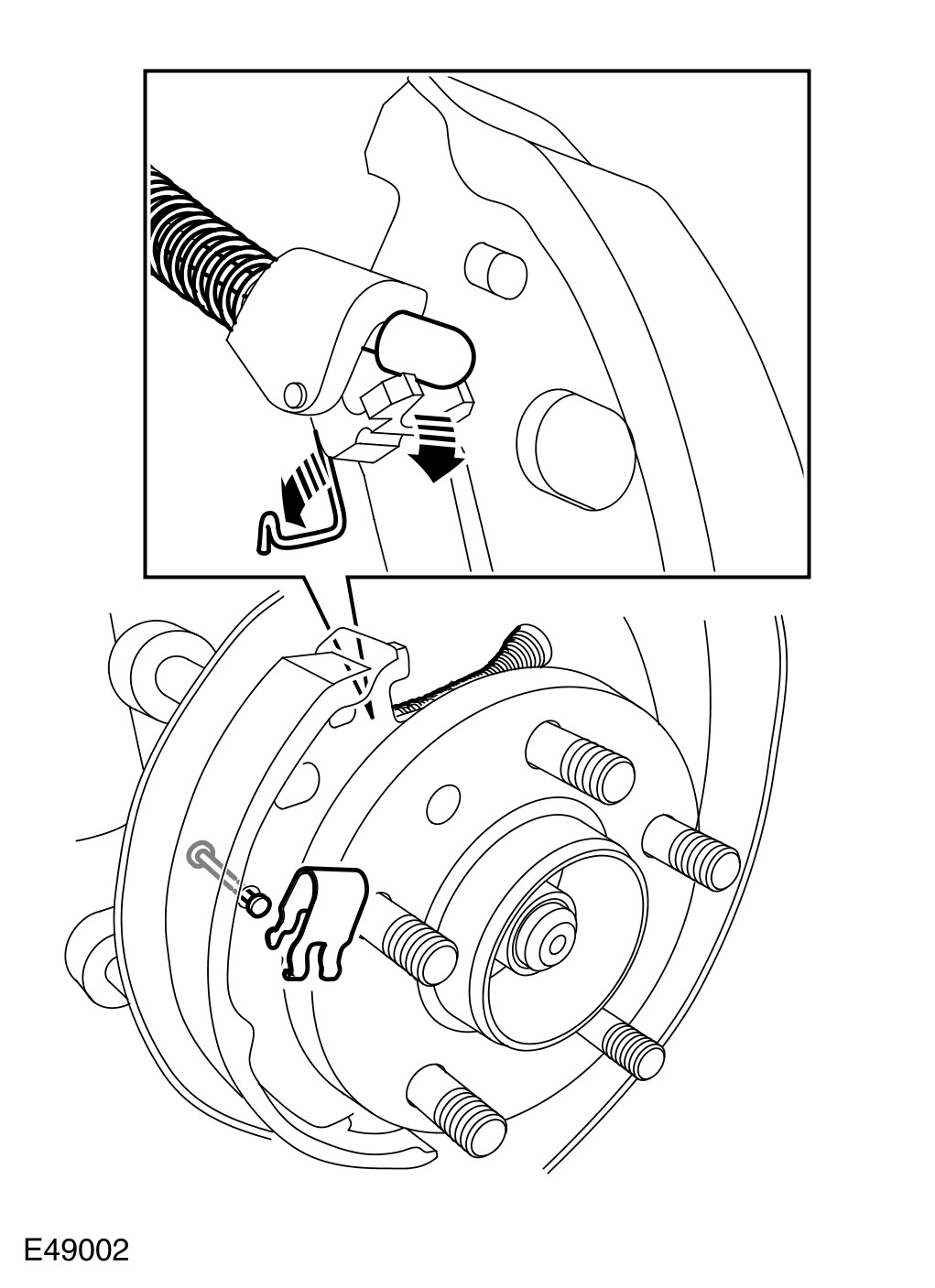 E49002