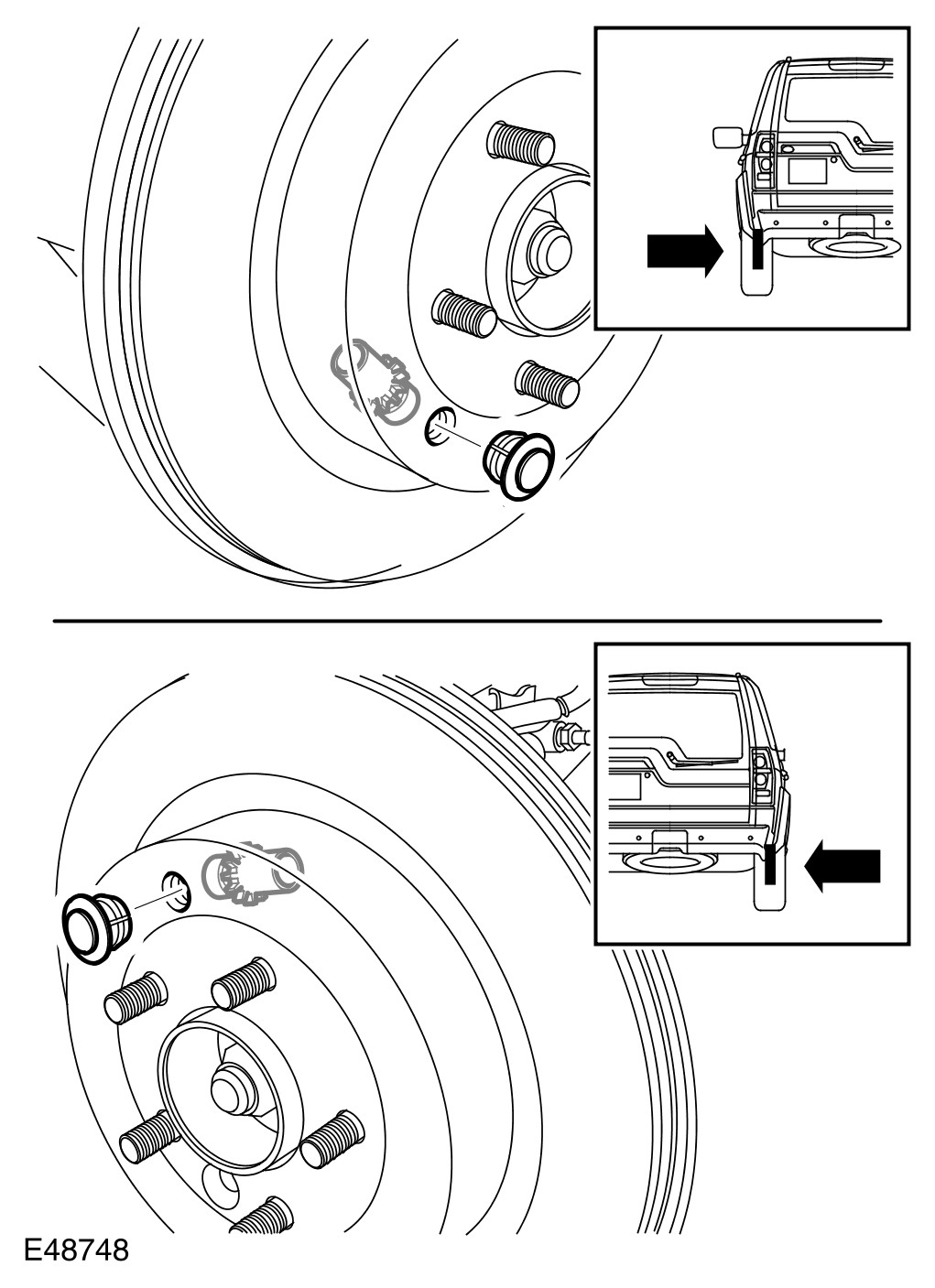 E48748