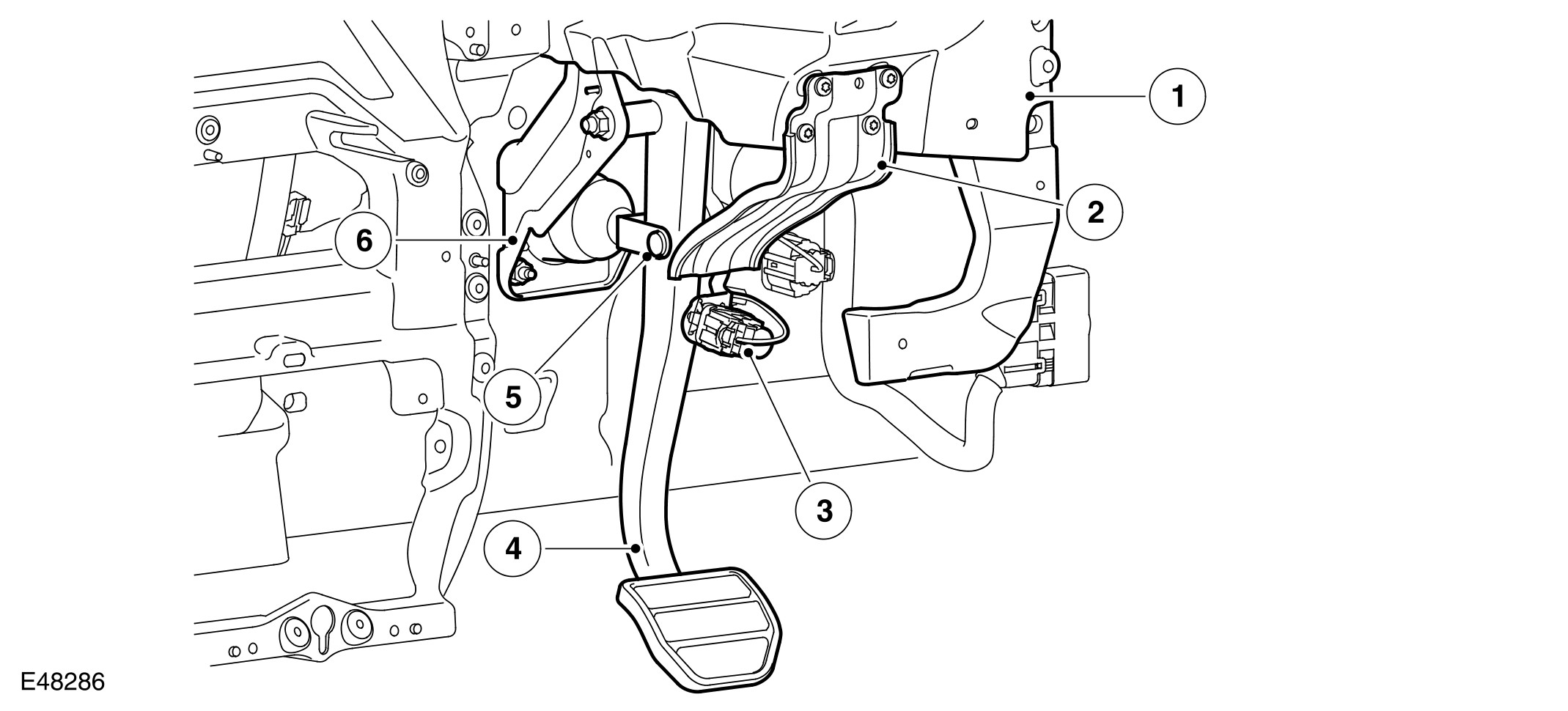 1
2
6
5
3
4
E48286