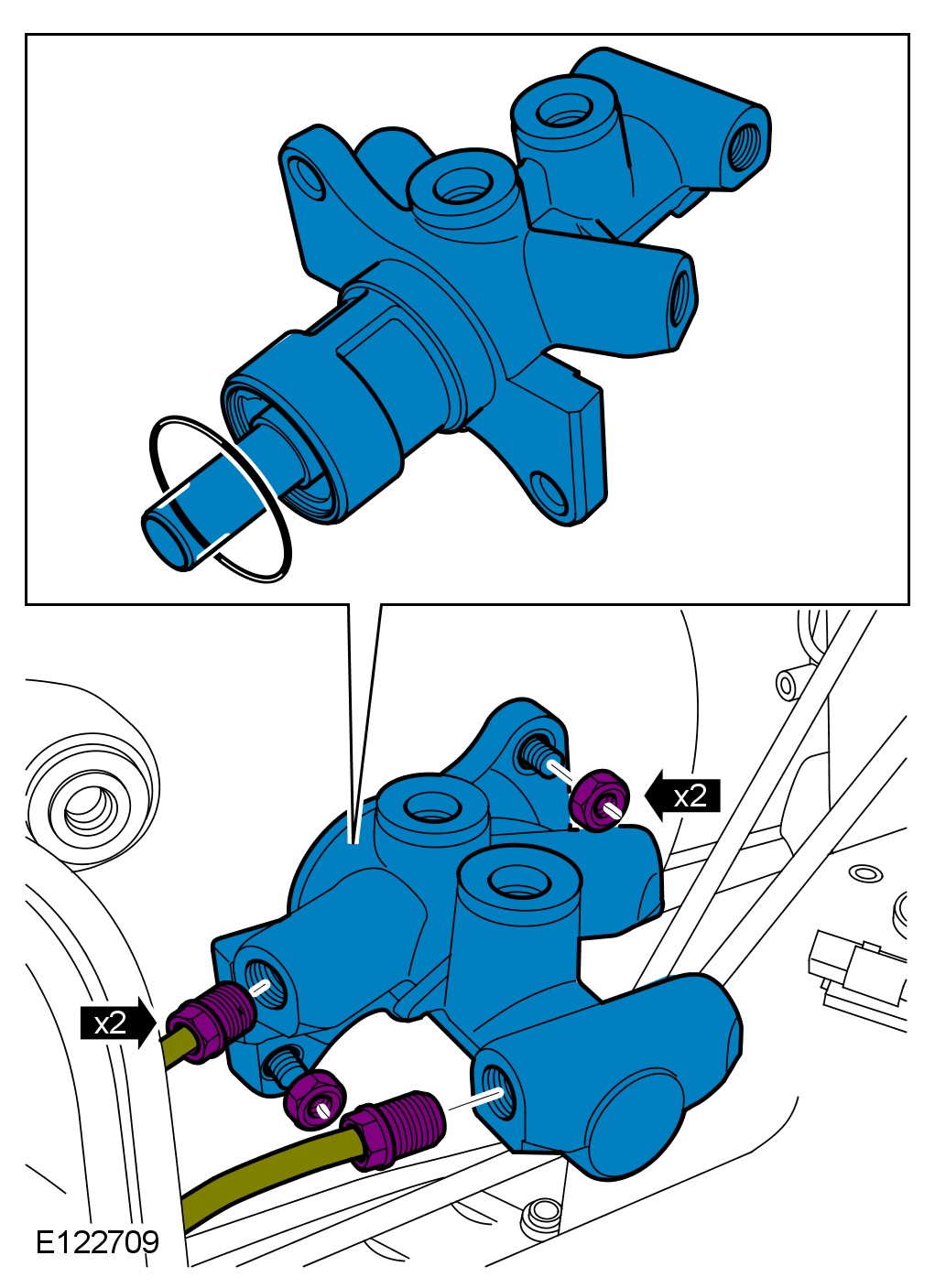 x2

x2

E122709