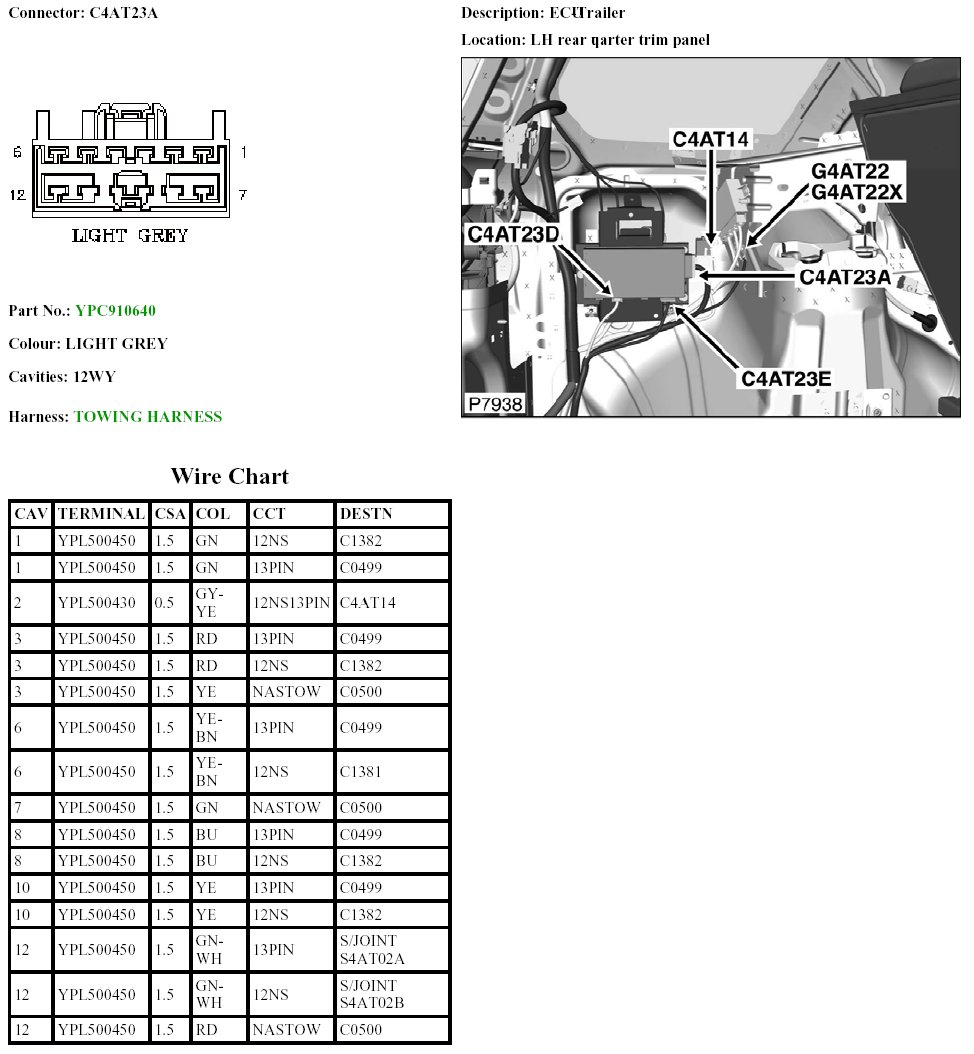 Connector: C4AT23A

6 1
12 7
LIGHT GREY

Part No.: YPC910640

Colour: LIGHT GREY

Cavities: 12WY

Harness: TOWING HARNESS

Description: ECU-Trailer

Location: LH rear qarter trim panel

C4AT14
G4AT22
G4AT22X
C4AT23D
C4AT23A
C4AT23E
P7938

Wire Chart

| CAV | TERMINAL | CSA | COL | CCT | DESTN |
|---|---|---|---|---|---|
| 1 | YPL500450 | 1.5 | GN | 12NS | C1382 |
| 1 | YPL500450 | 1.5 | GN | 13PIN | C0499 |
| 2 | YPL500430 | 0.5 | GY-YE | 12NS13PIN | C4AT14 |
| 3 | YPL500450 | 1.5 | RD | 13PIN | C0499 |
| 3 | YPL500450 | 1.5 | RD | 12NS | C1382 |
| 3 | YPL500450 | 1.5 | YE | NASTOW | C0500 |
| 6 | YPL500450 | 1.5 | YE-BN | 13PIN | C0499 |
| 6 | YPL500450 | 1.5 | YE-BN | 12NS | C1381 |
| 7 | YPL500450 | 1.5 | GN | NASTOW | C0500 |
| 8 | YPL500450 | 1.5 | BU | 13PIN | C0499 |
| 8 | YPL500450 | 1.5 | BU | 12NS | C1382 |
| 10 | YPL500450 | 1.5 | YE | 13PIN | C0499 |
| 10 | YPL500450 | 1.5 | YE | 12NS | C1382 |
| 12 | YPL500450 | 1.5 | GN-WH | 13PIN | S/JOINT S4AT02A |
| 12 | YPL500450 | 1.5 | GN-WH | 12NS | S/JOINT S4AT02B |
| 12 | YPL500450 | 1.5 | RD | NASTOW | C0500 |