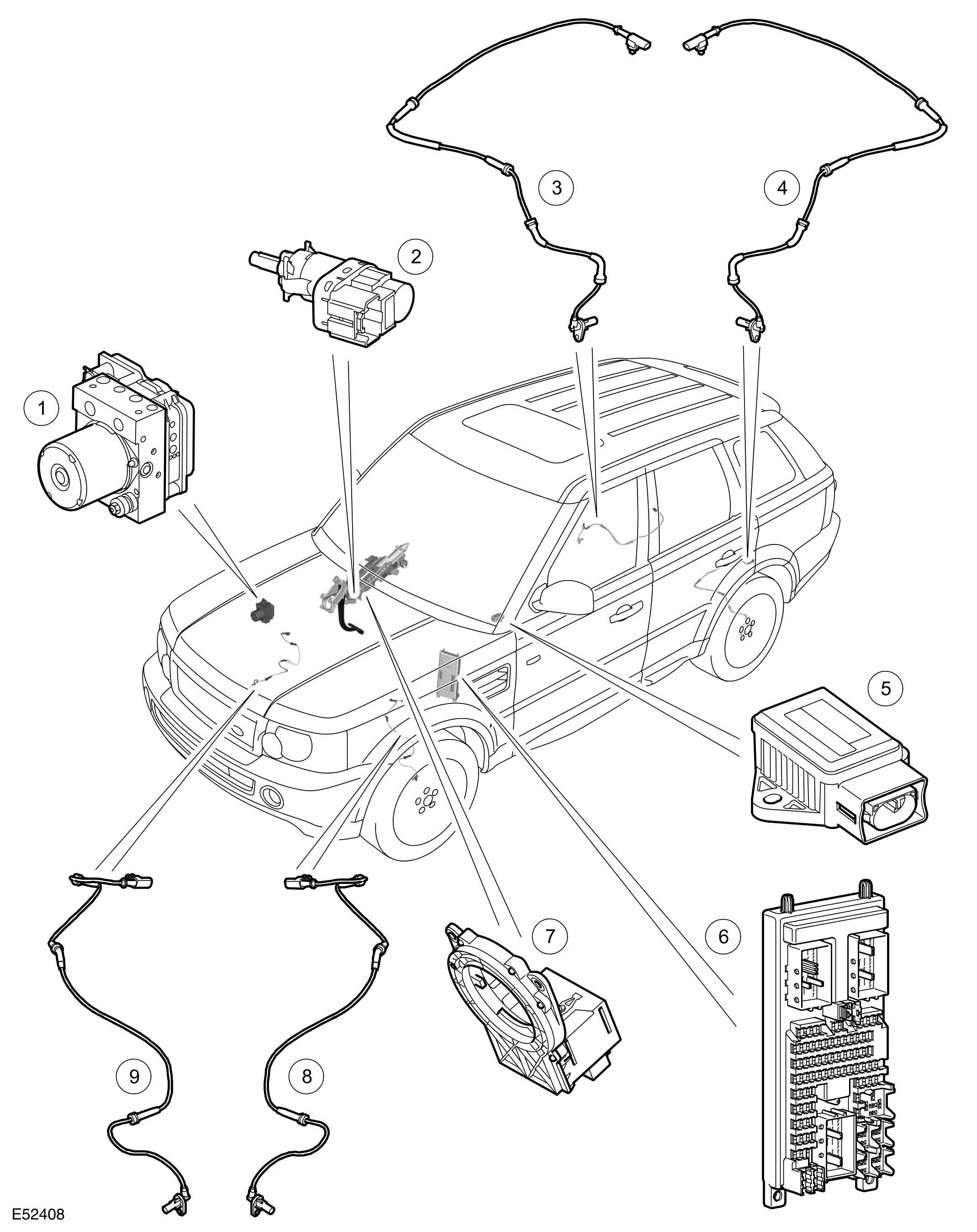 3
4
2
1
5
7
6
9
8
E52408