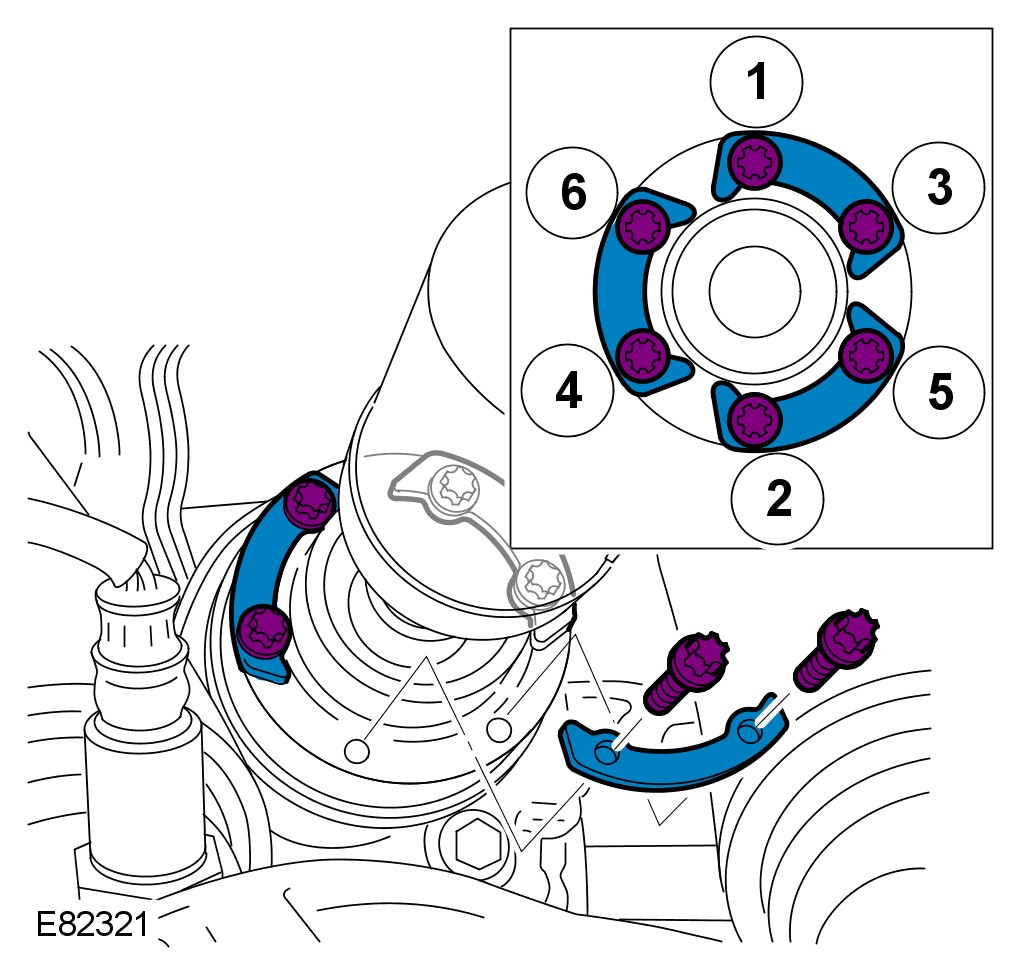 1
6
3
4
5
2
E82321