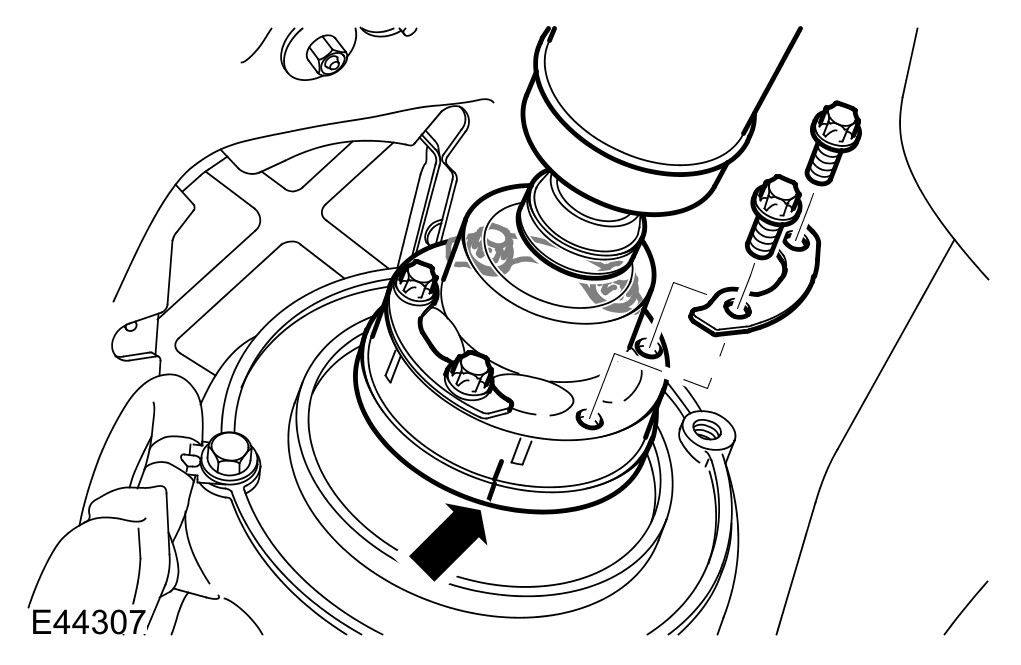 E44307