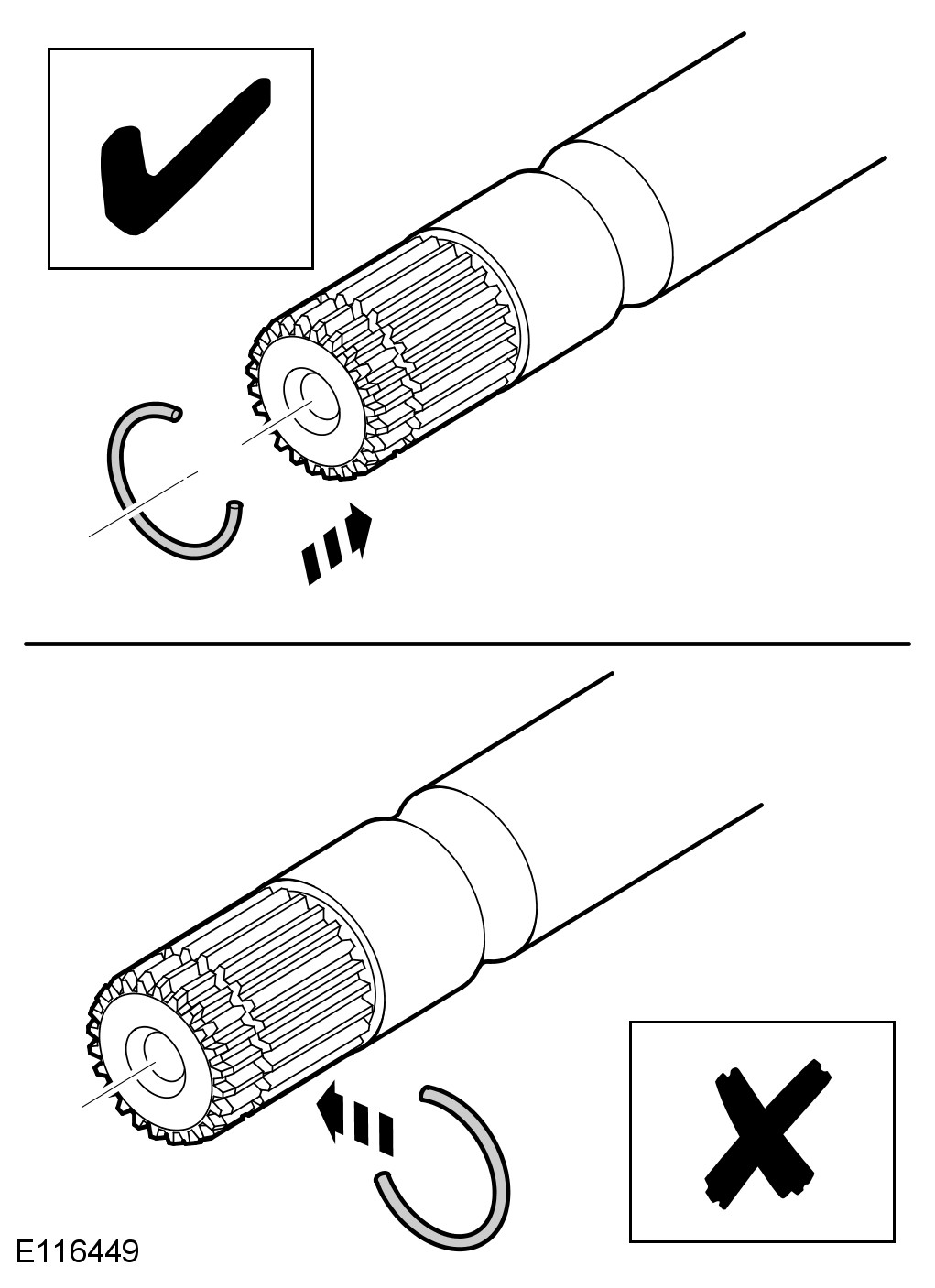 E116449